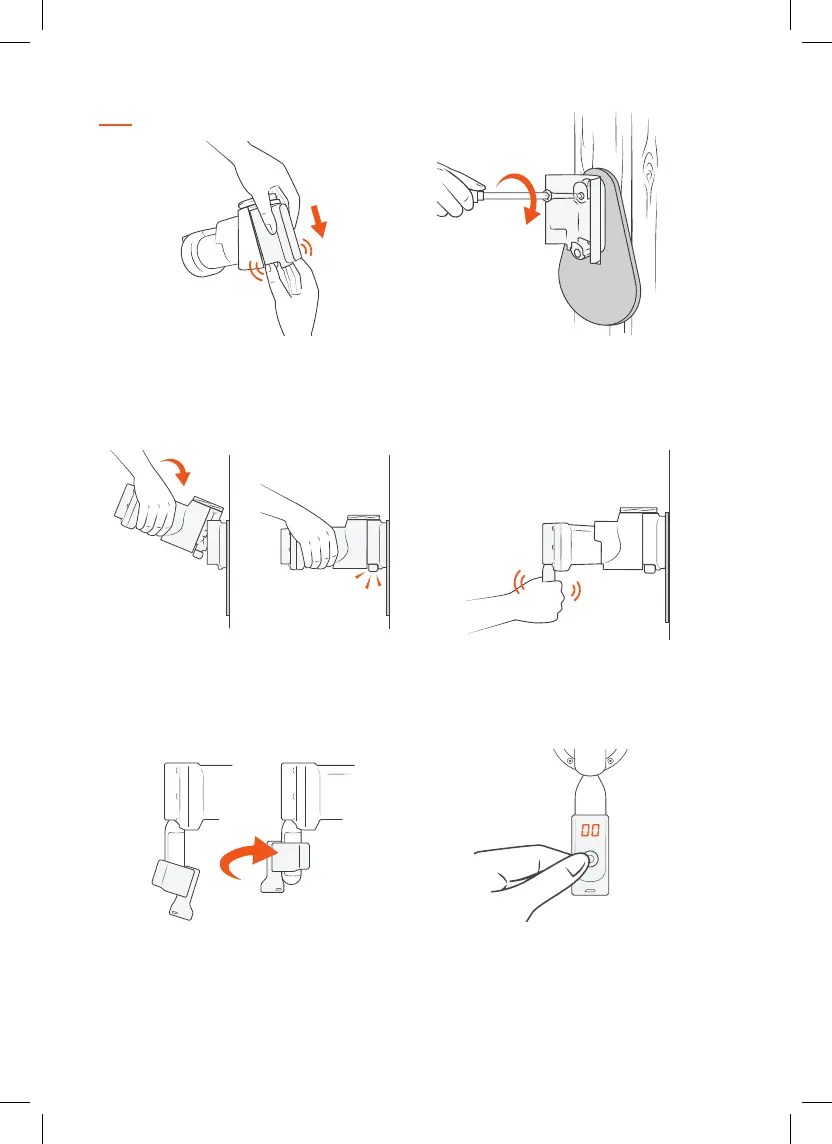 00