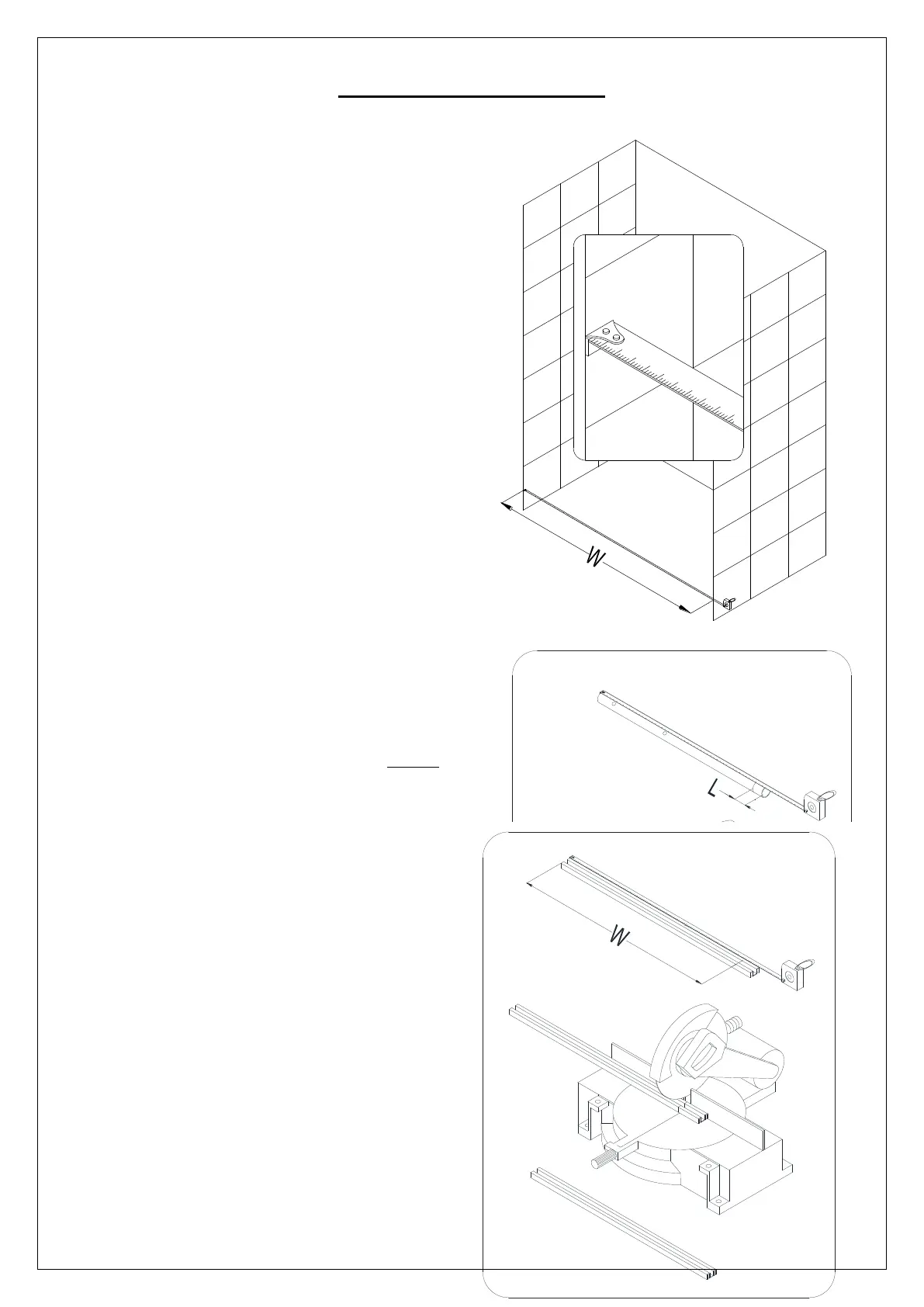 W

L

W