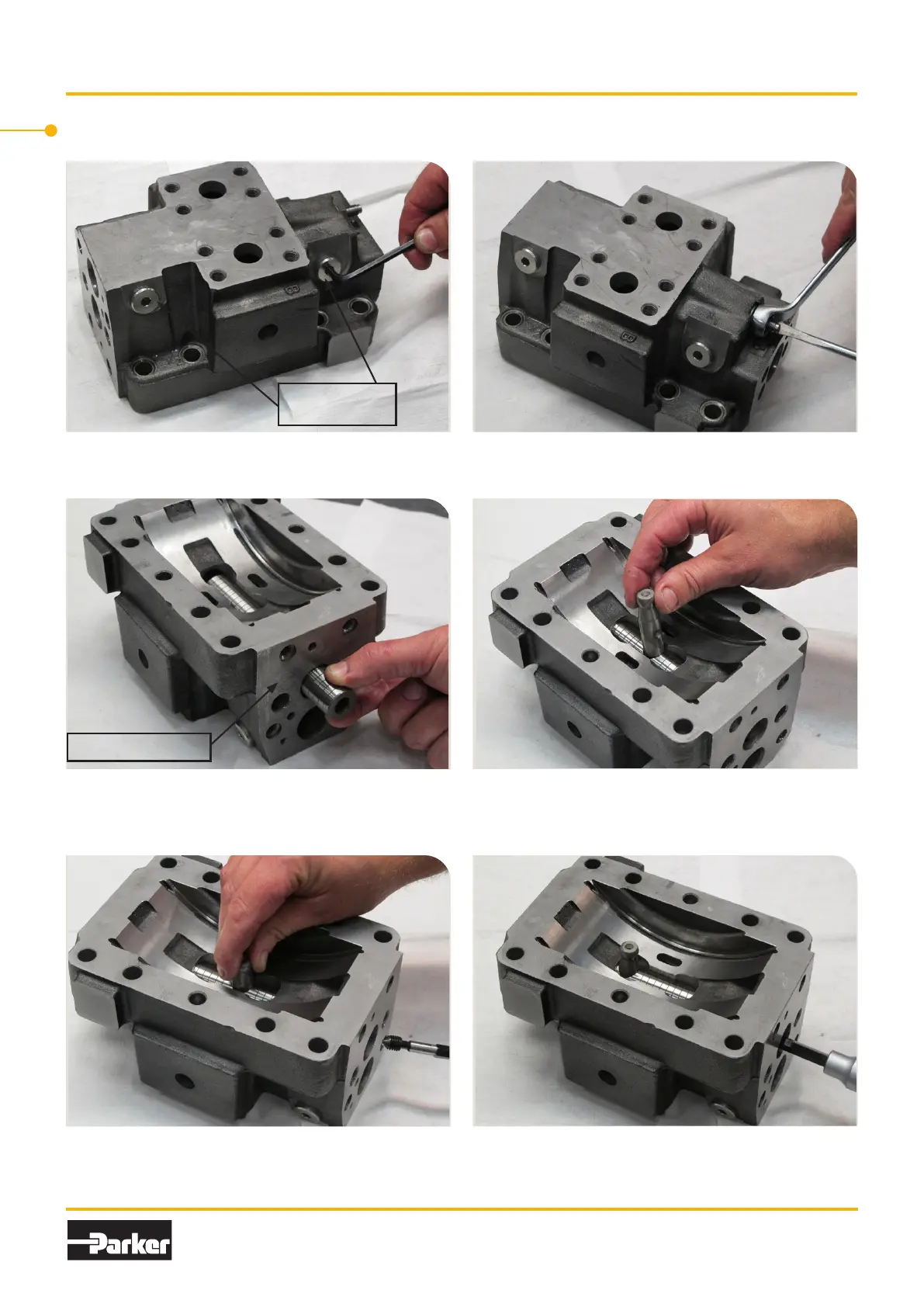 Parker