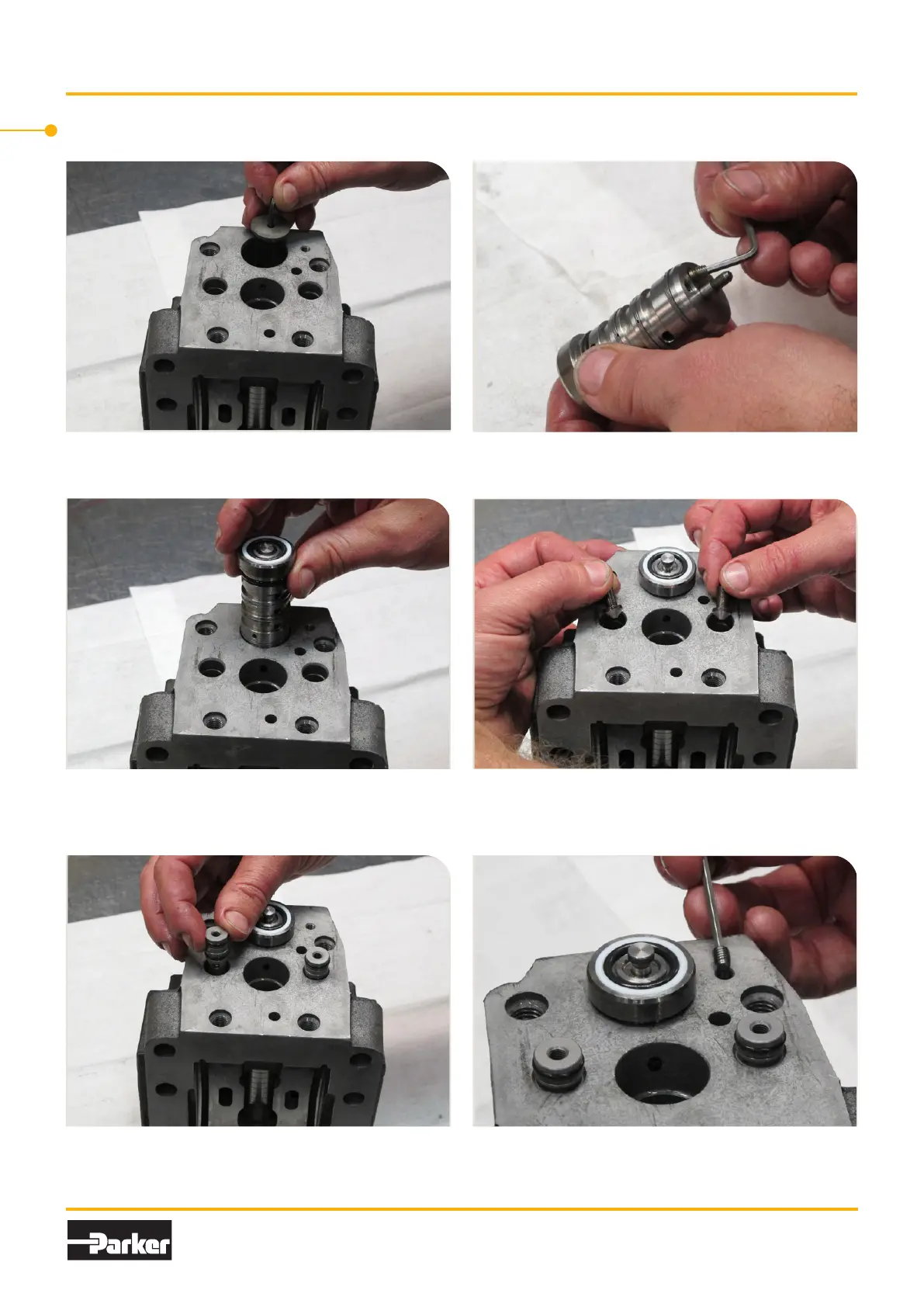 Parker