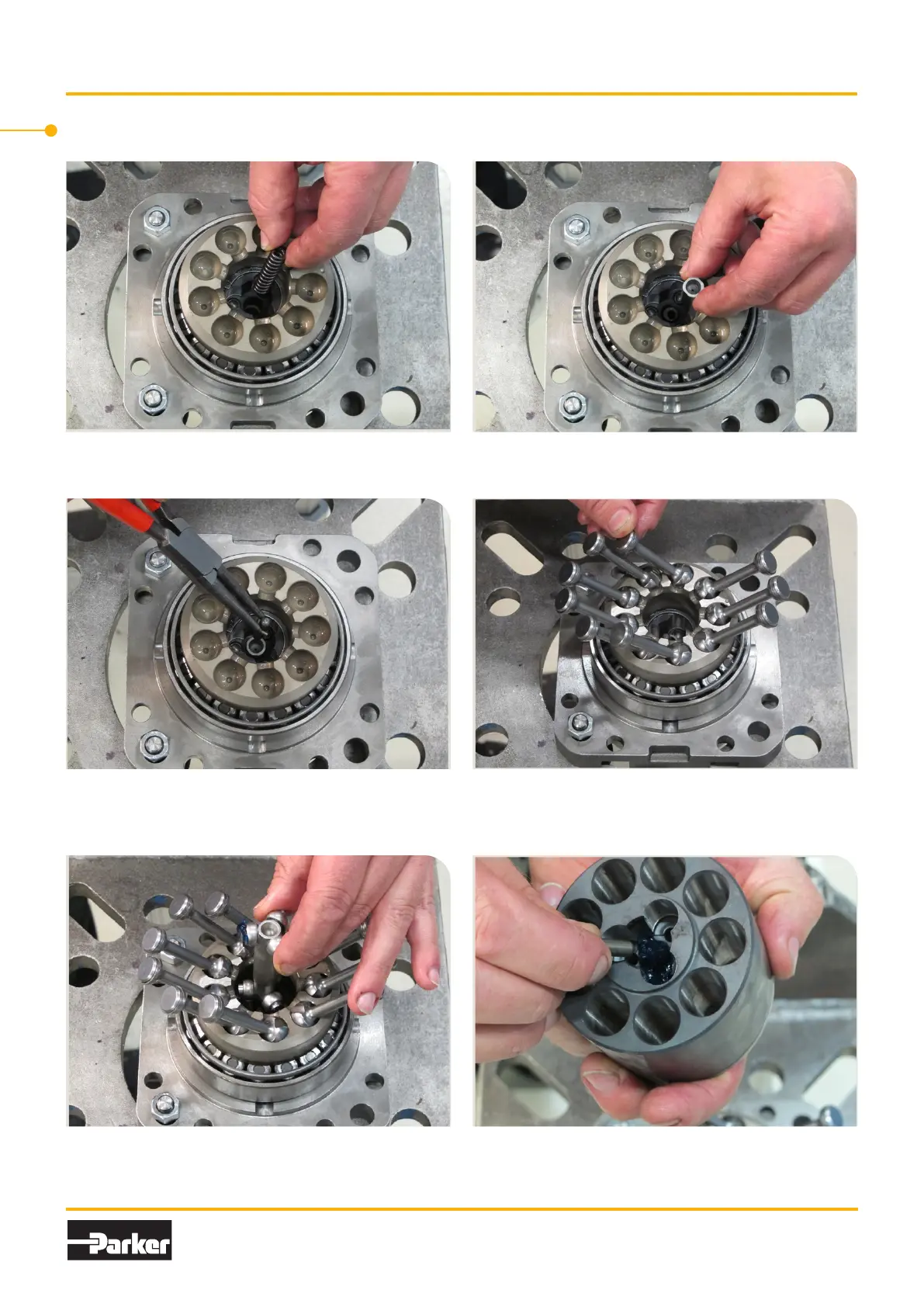 Parker