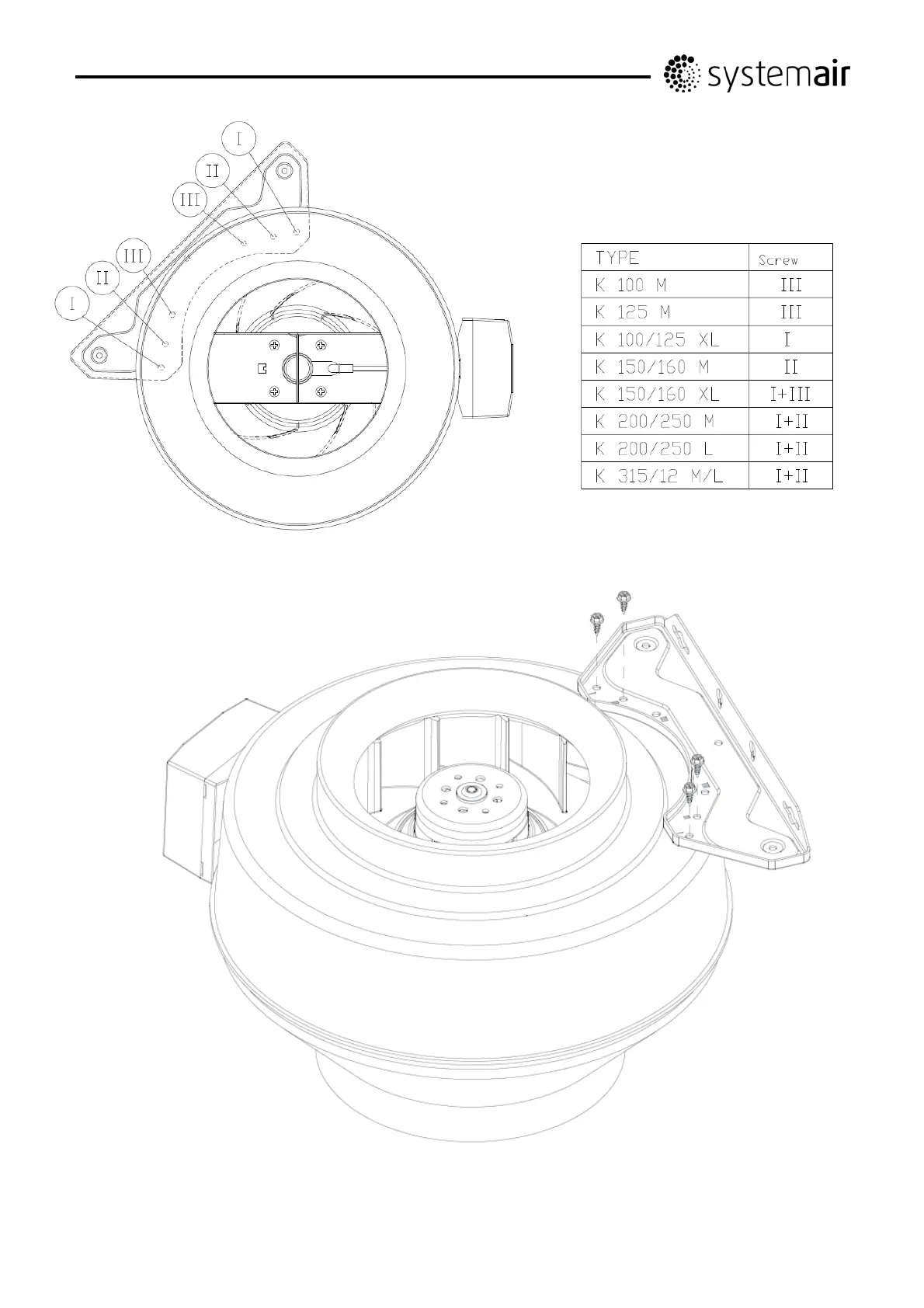 systemair

I
II
III
III
II
I

| TYPE | Screw |
|---|---|
| K 100 M | III |
| K 125 M | III |
| K 100/125 XL | I |
| K 150/160 M | II |
| K 150/160 XL | I+III |
| K 200/250 M | I+II |
| K 200/250 L | I+II |
| K 315/12 M/L | I+II |