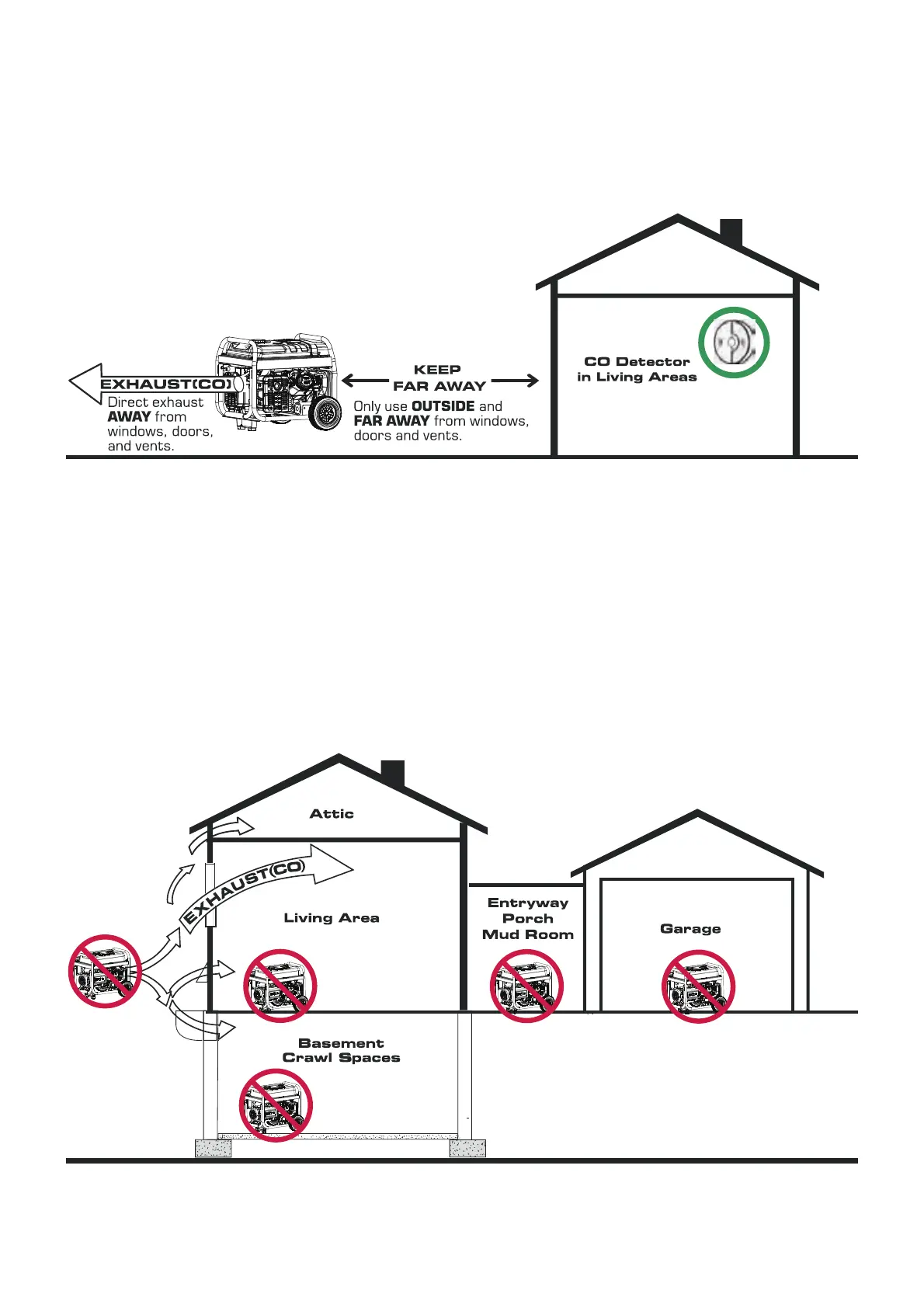 EXHAUST(CO)

Direct exhaust AWAY from windows, doors, and vents.

KEEP FAR AWAY

Only use OUTSIDE and FAR AWAY from windows, doors and vents.

CO Detector in Living Areas

Attic

EXHAUST(CO)

Living Area

Entryway Porch Mud Room

Garage

Basement Crawl Spaces