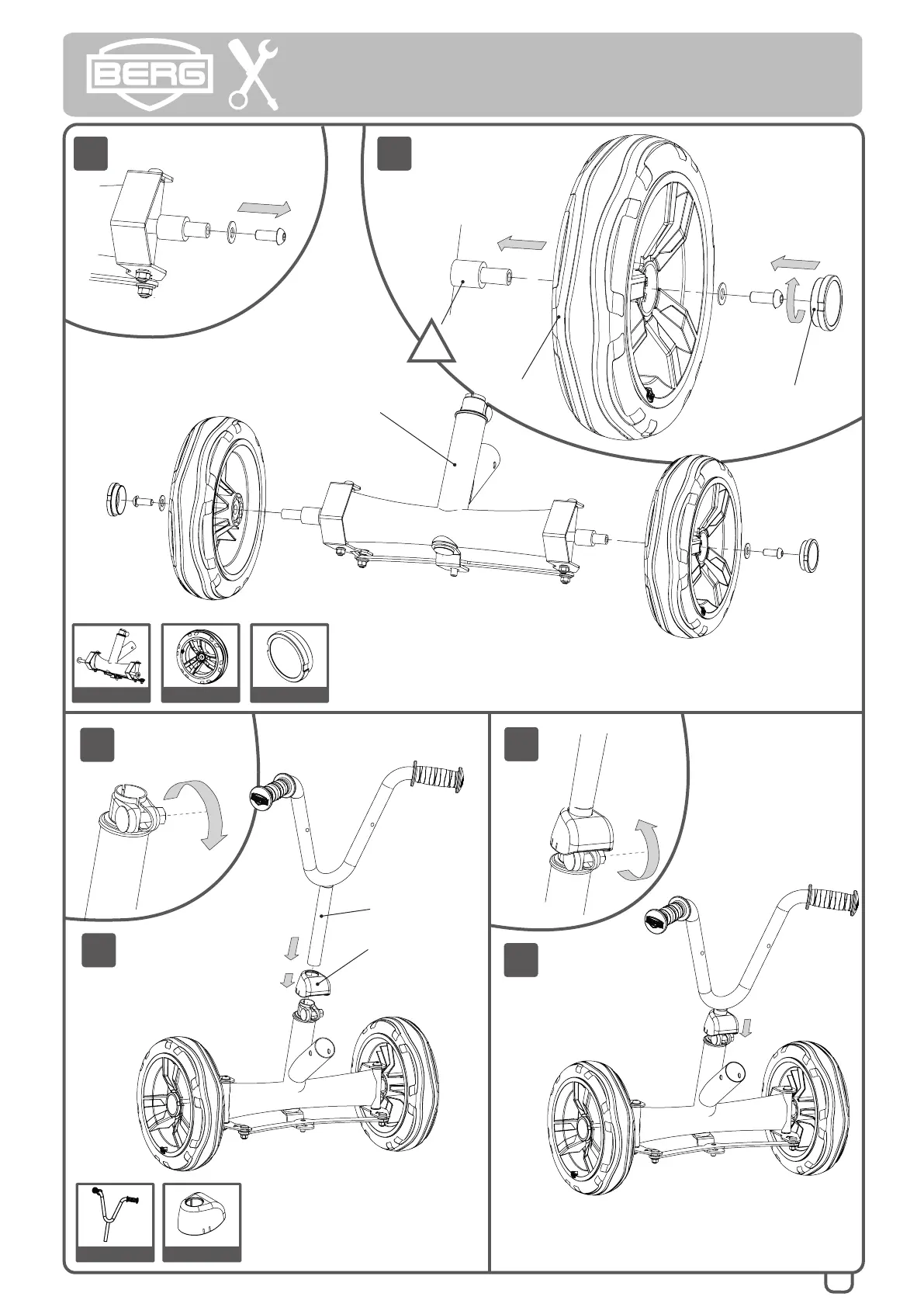 BERG