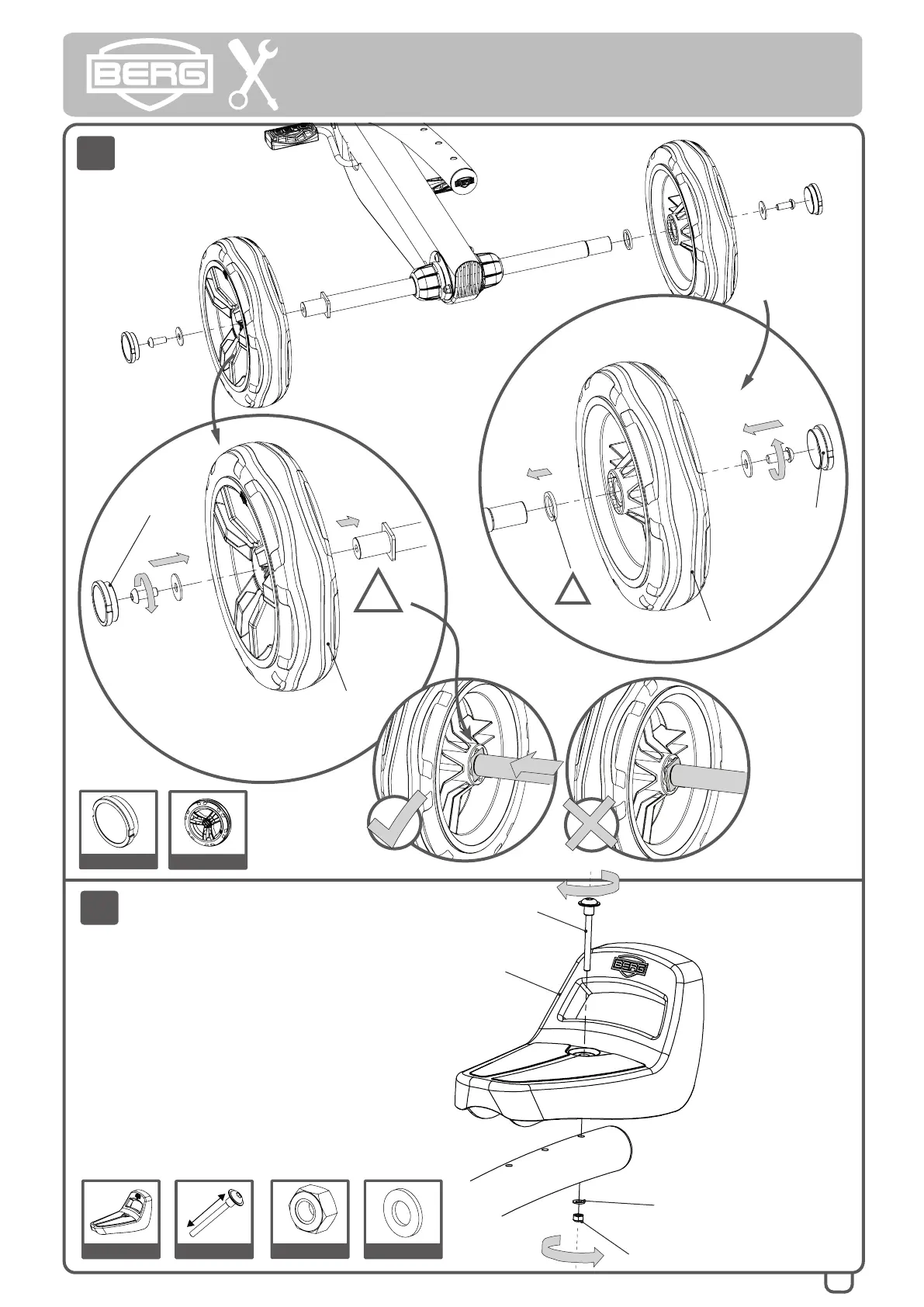 BERG

BERG