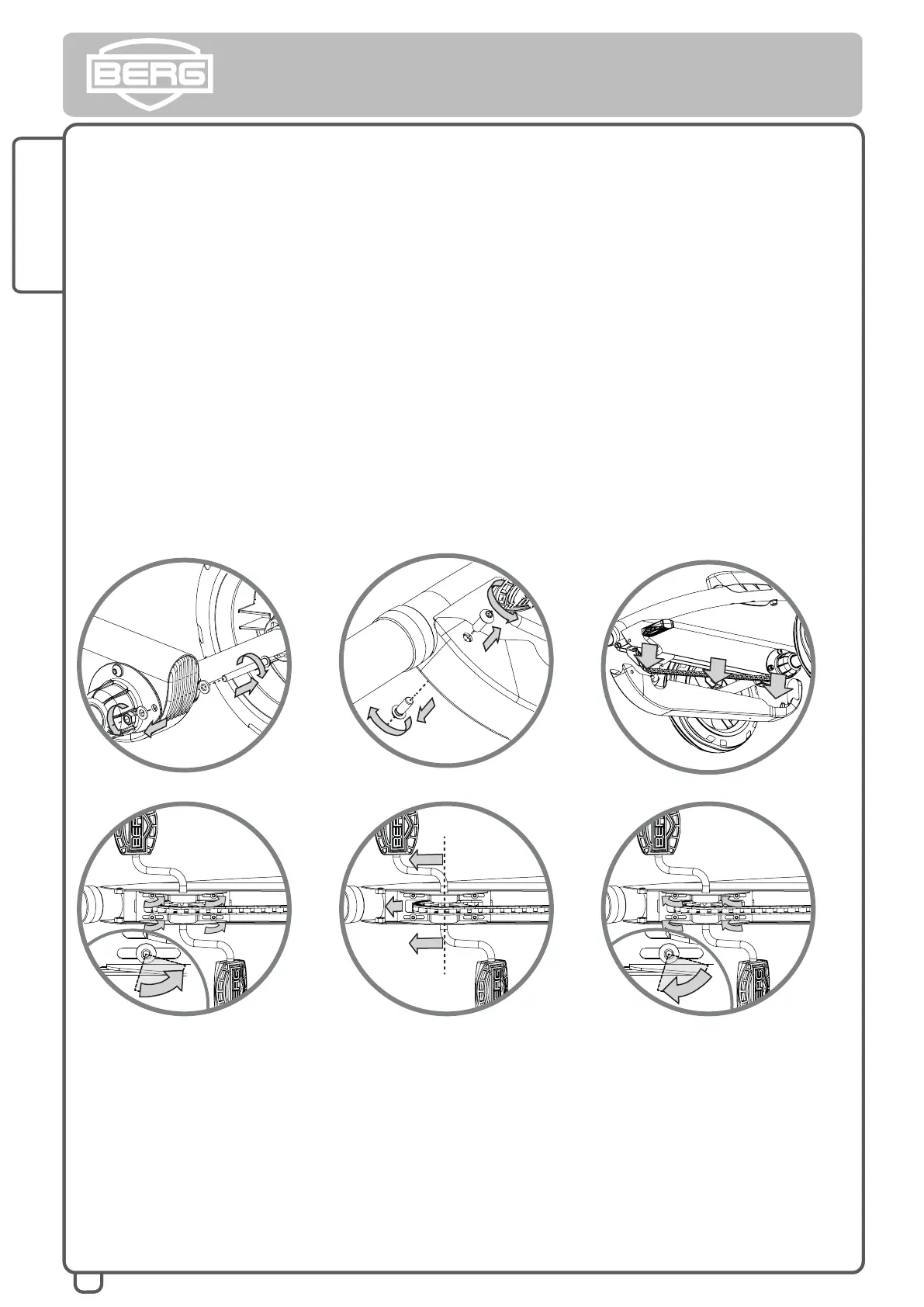 BERG