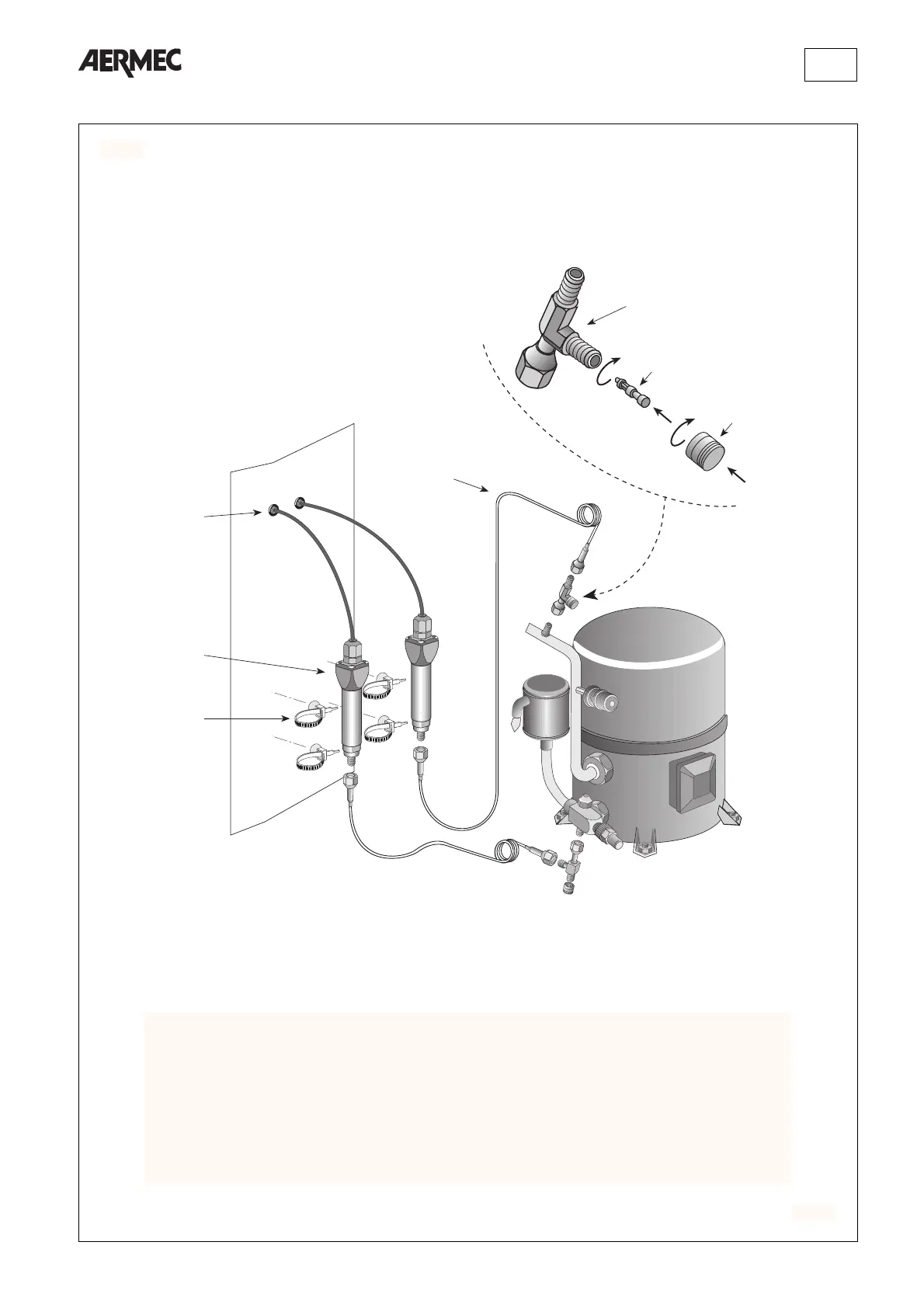 AERMEC