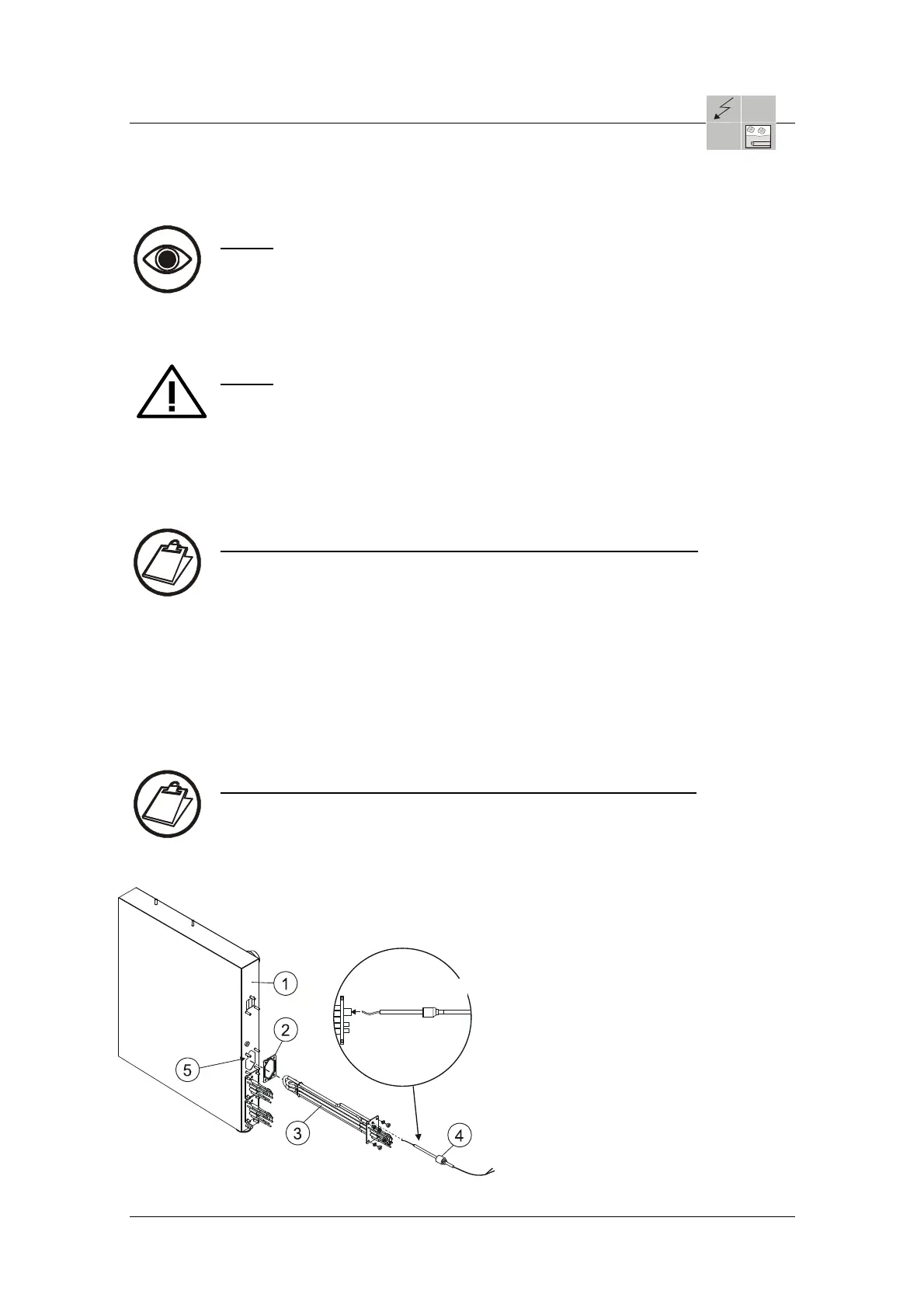 1

2

5

3

4