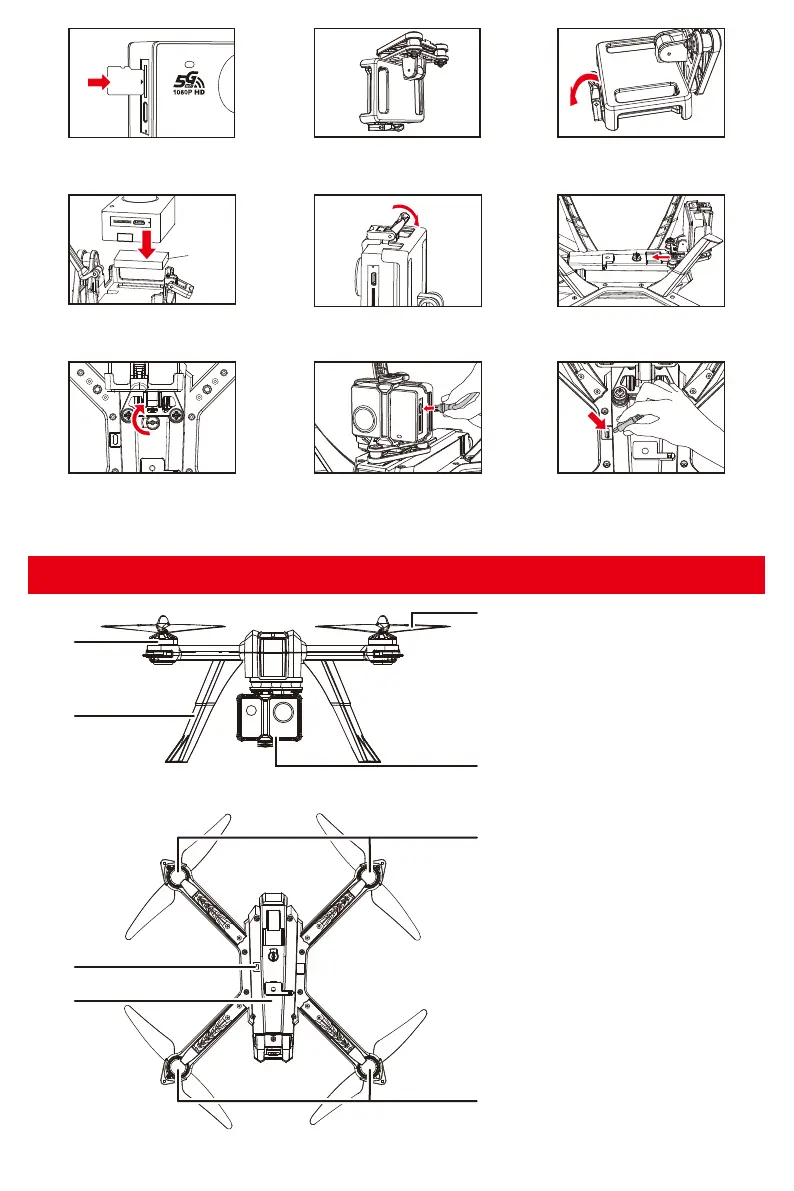 5G
1080P HD