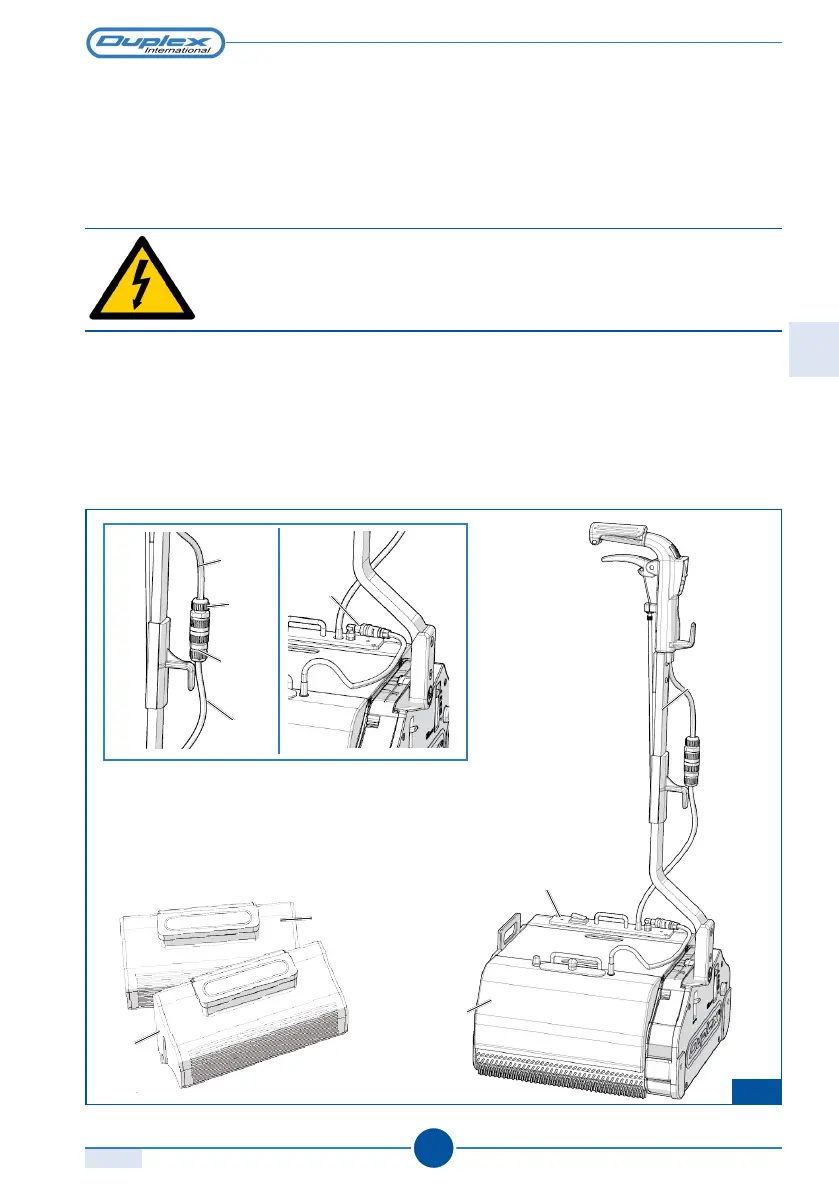 Duplex International