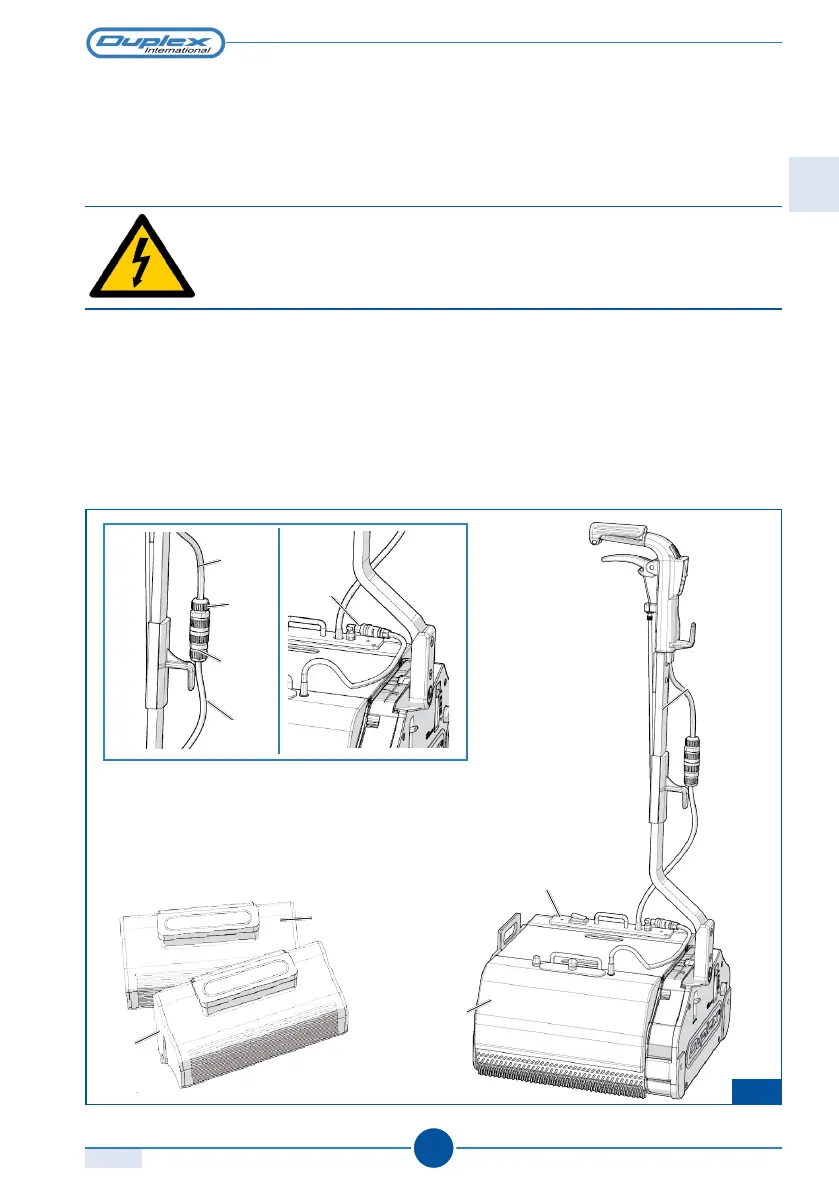 Duplex International