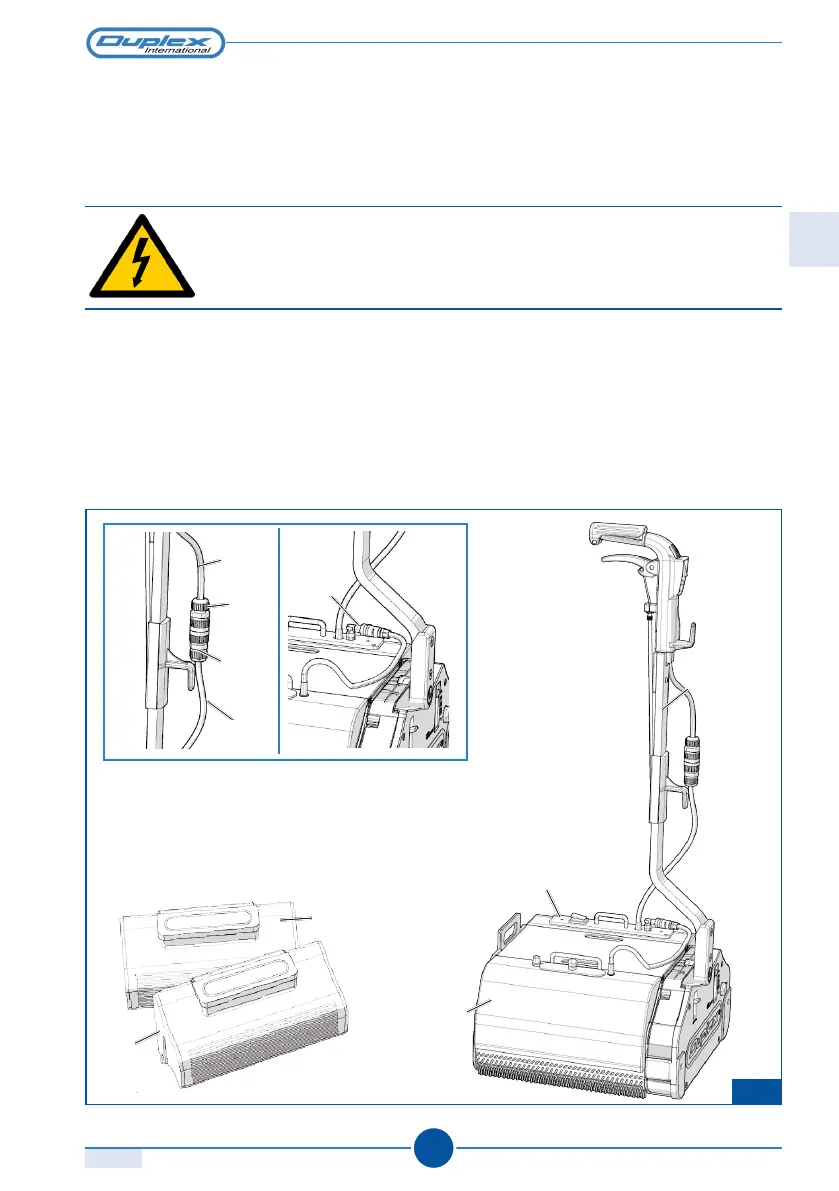 Duplex International