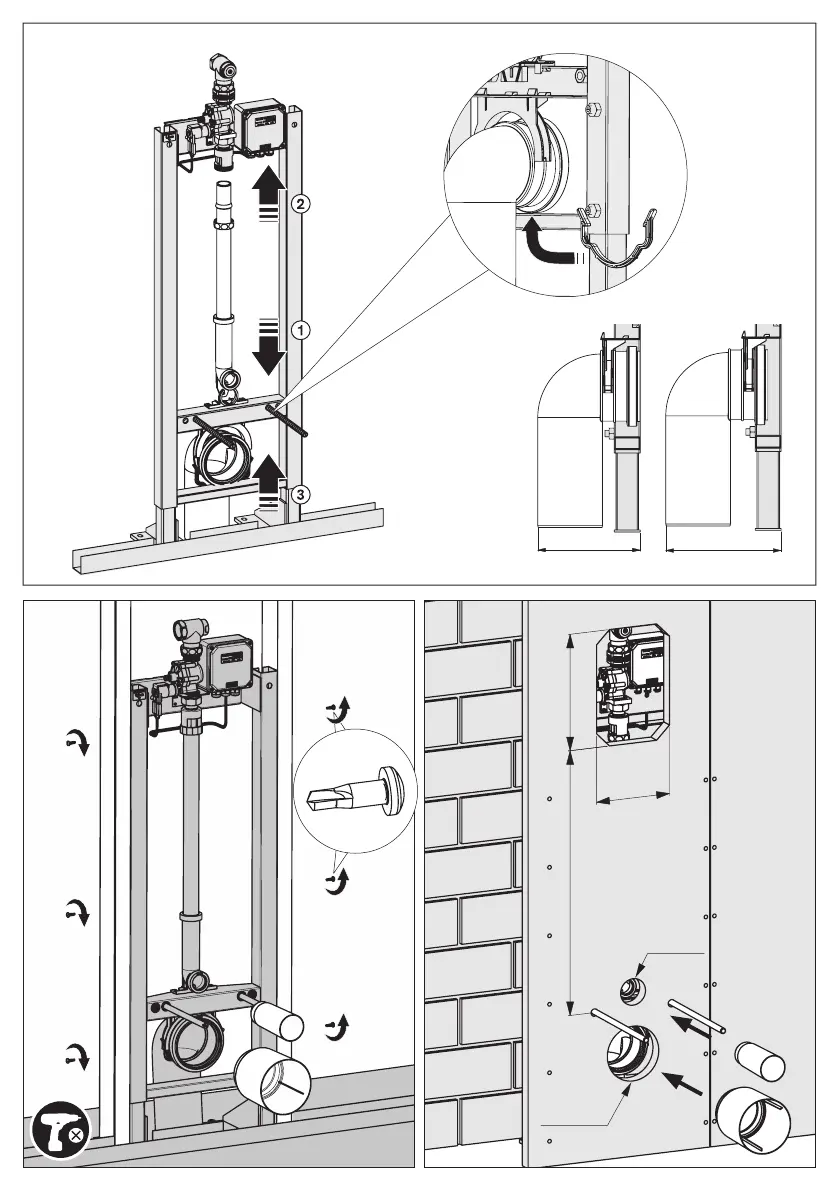 2
1
3