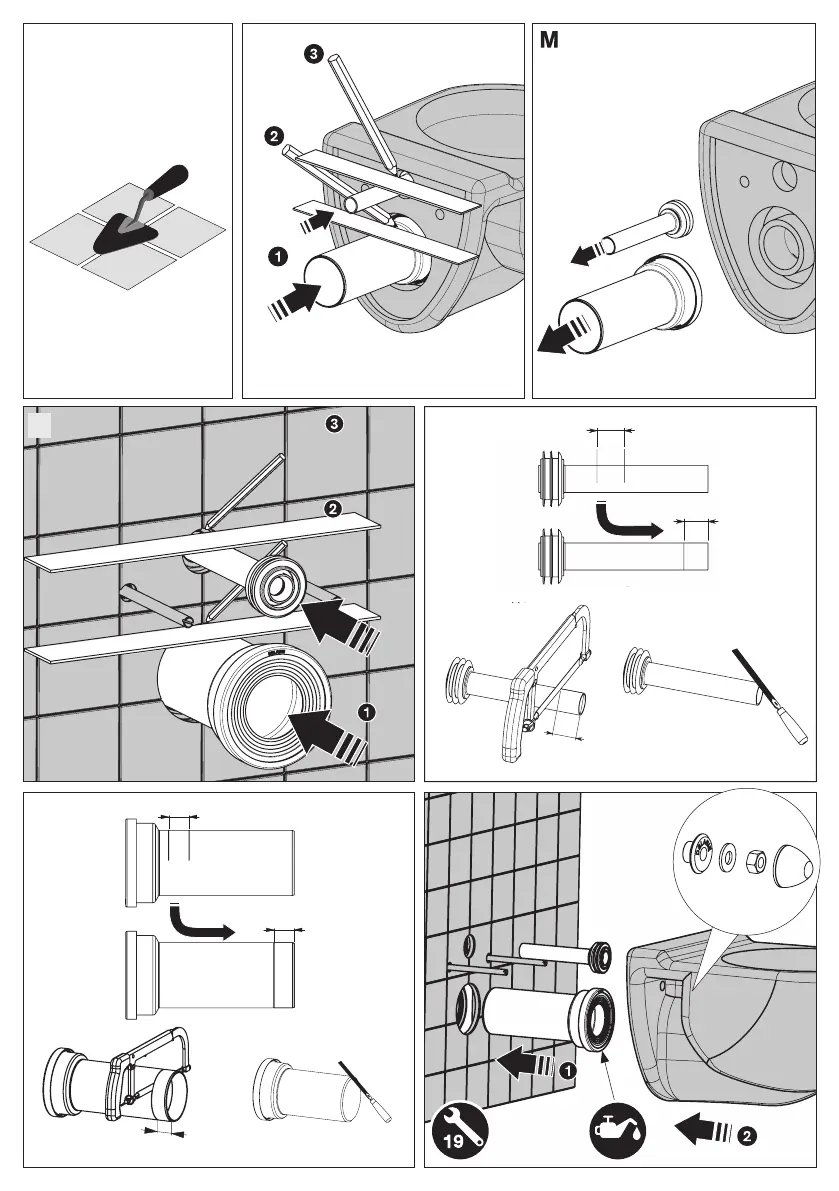 3
2
1
M
3
2
1
1
19
2