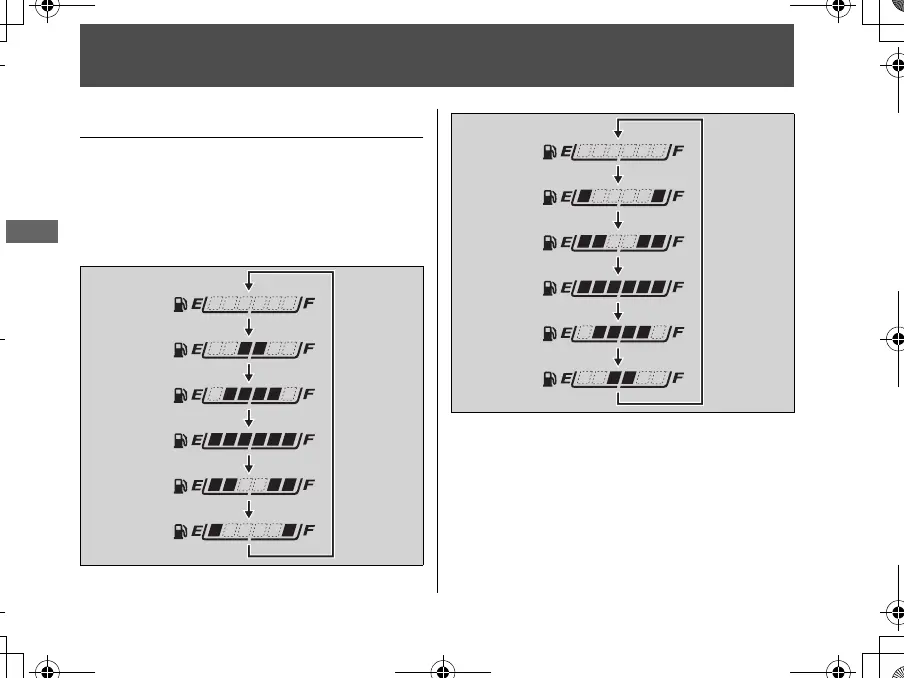 E F

E F

E F

E F

E F

E F

E F

E F

E F

E F

E F

E F