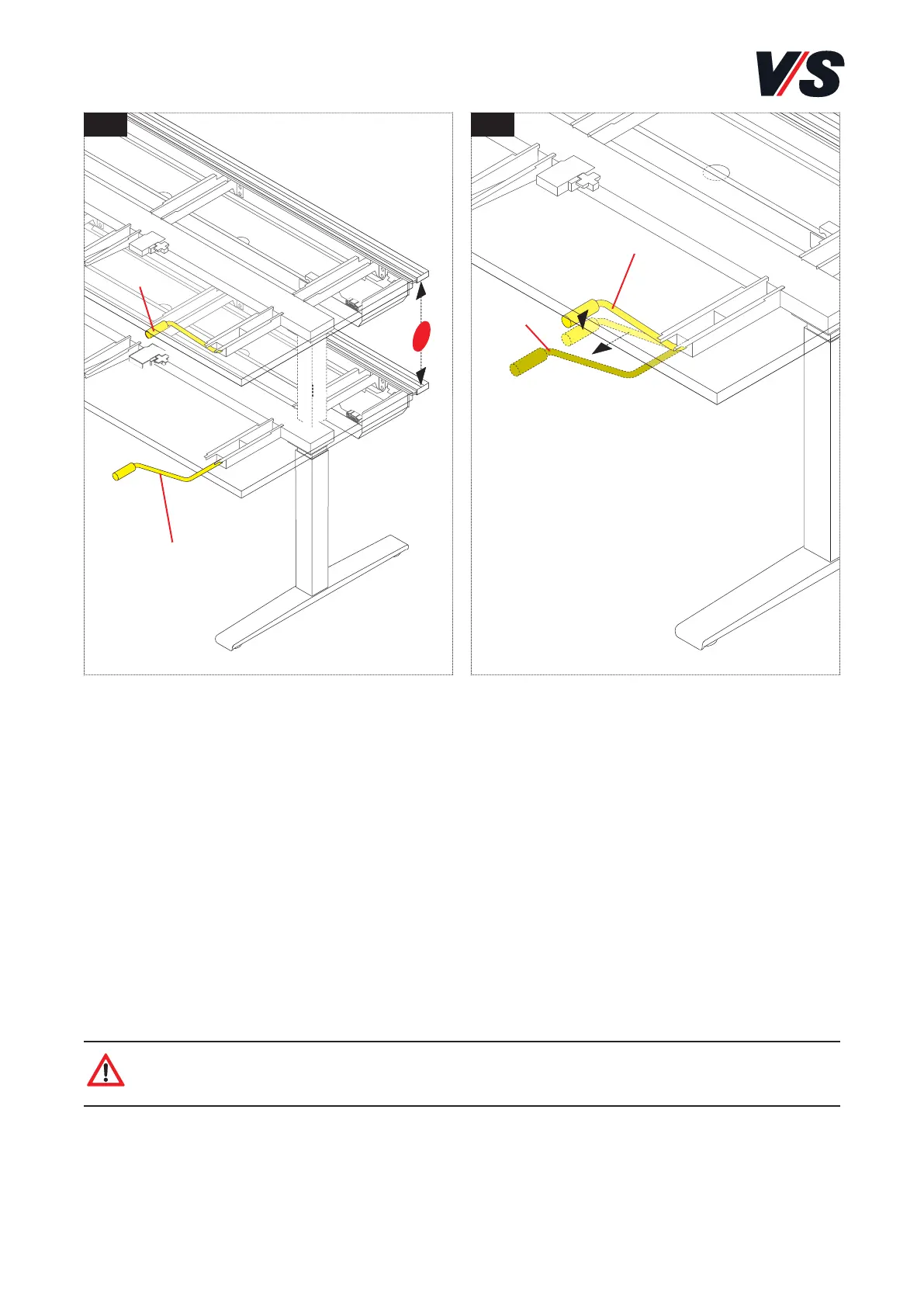 V/S