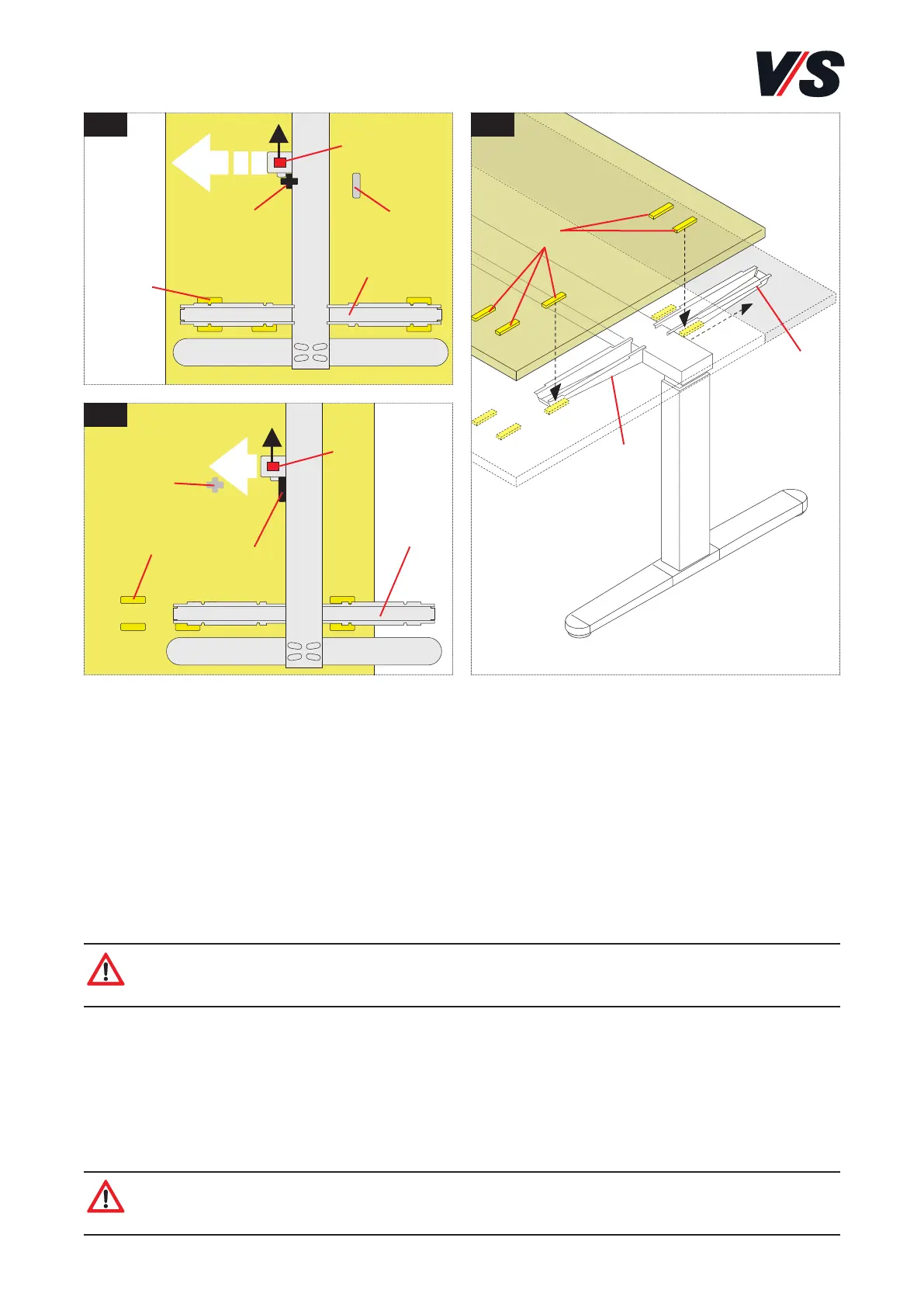 V/S