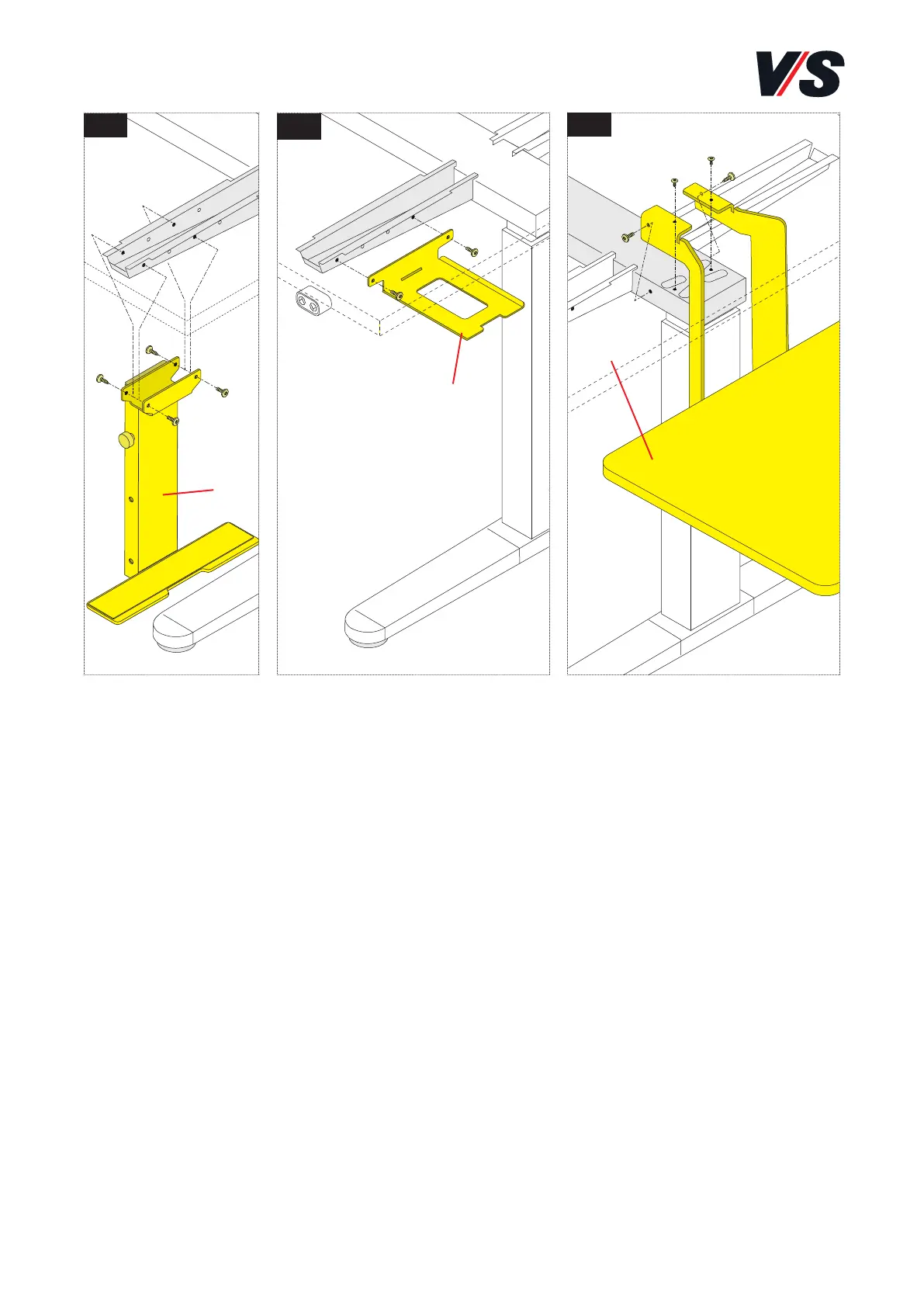 V/S