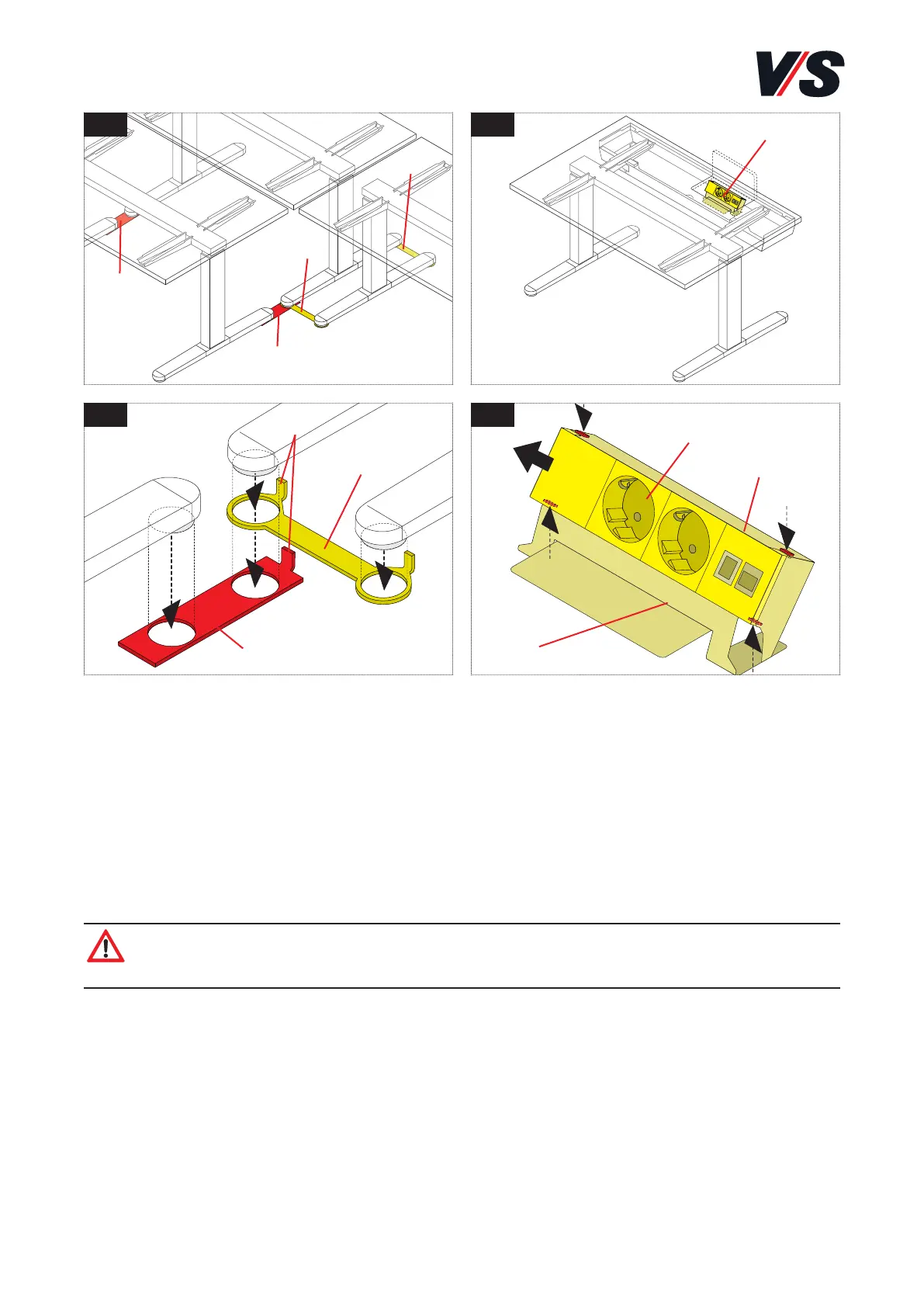 V/S