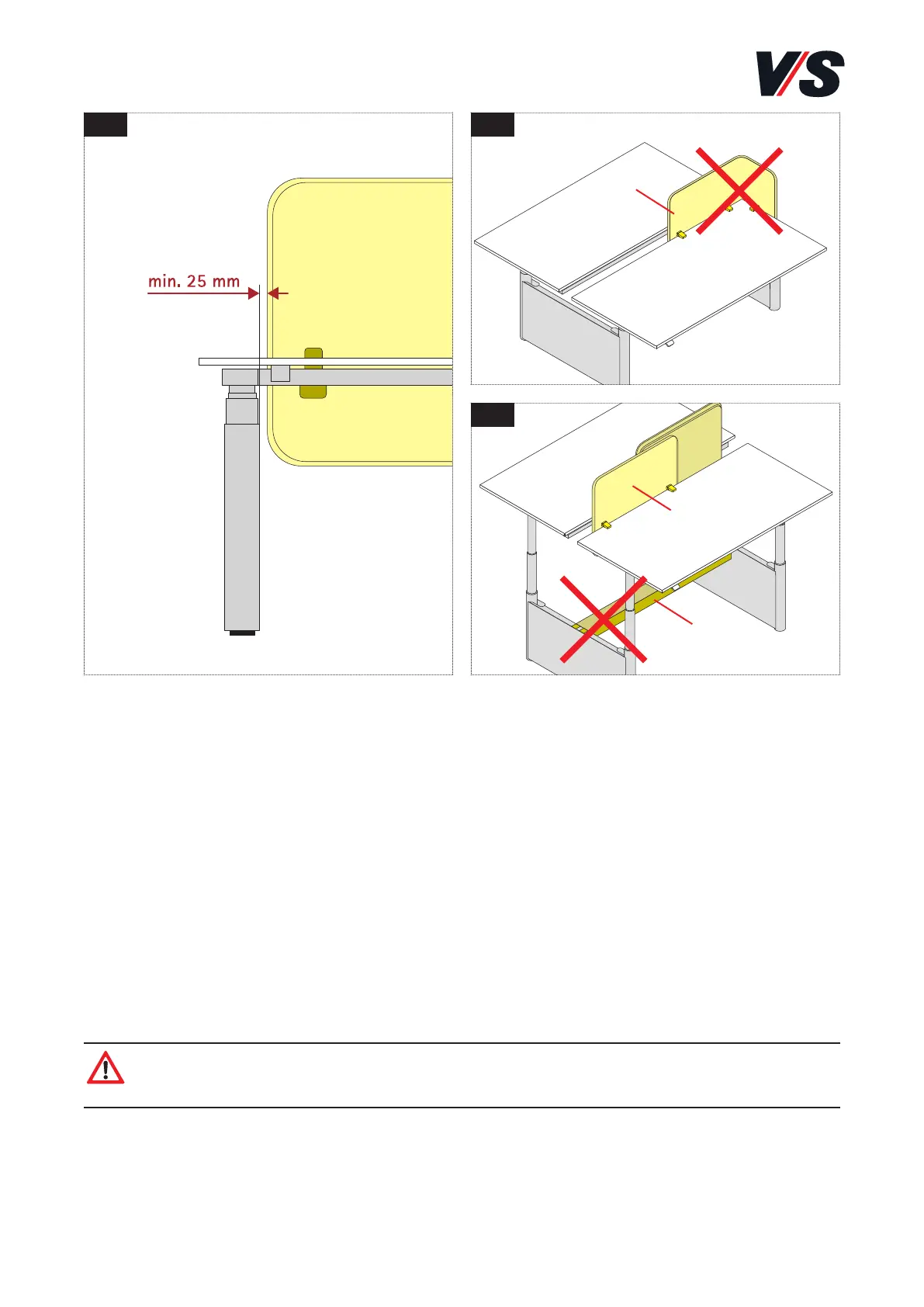 V/S

min. 25 mm