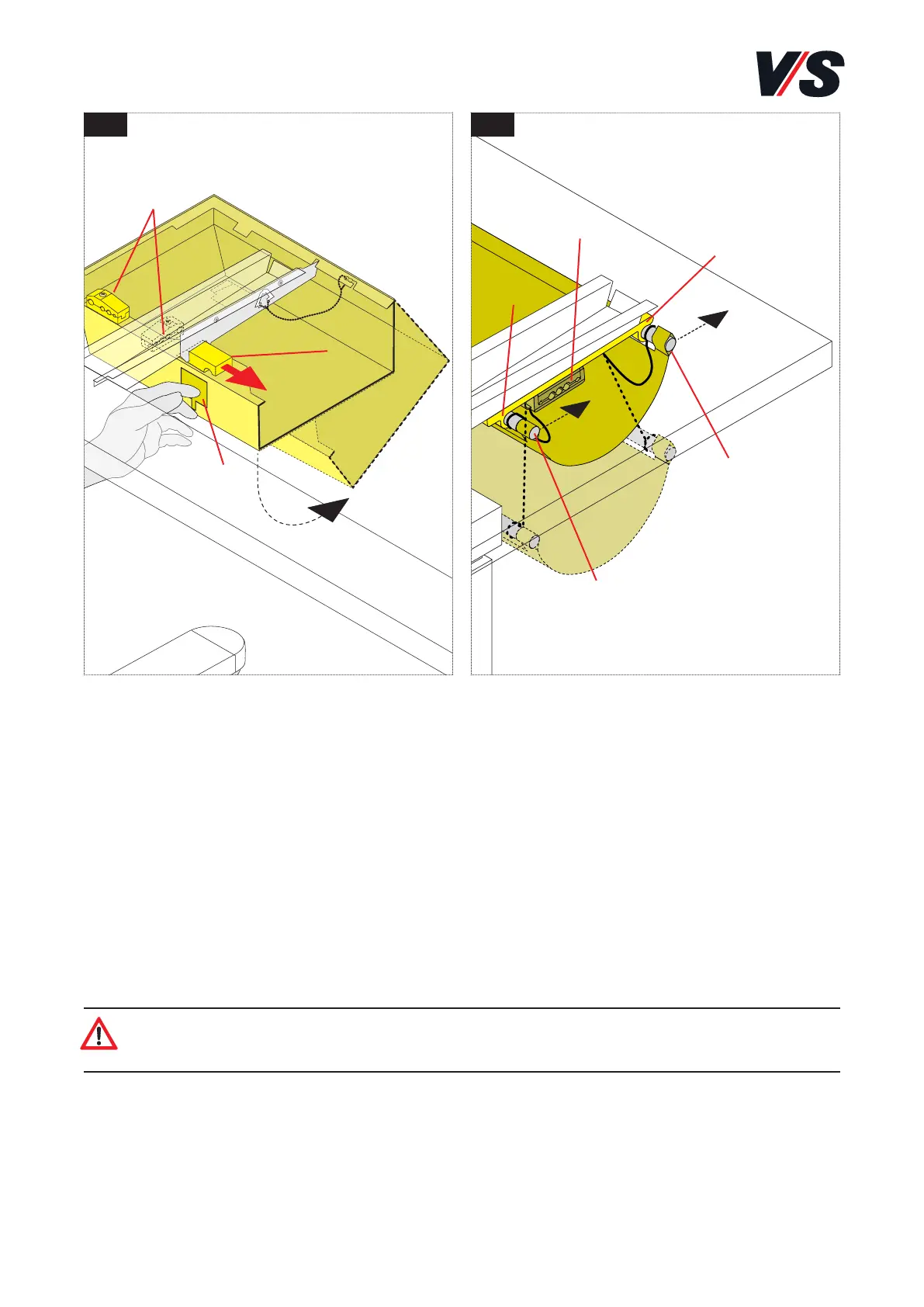 V/S