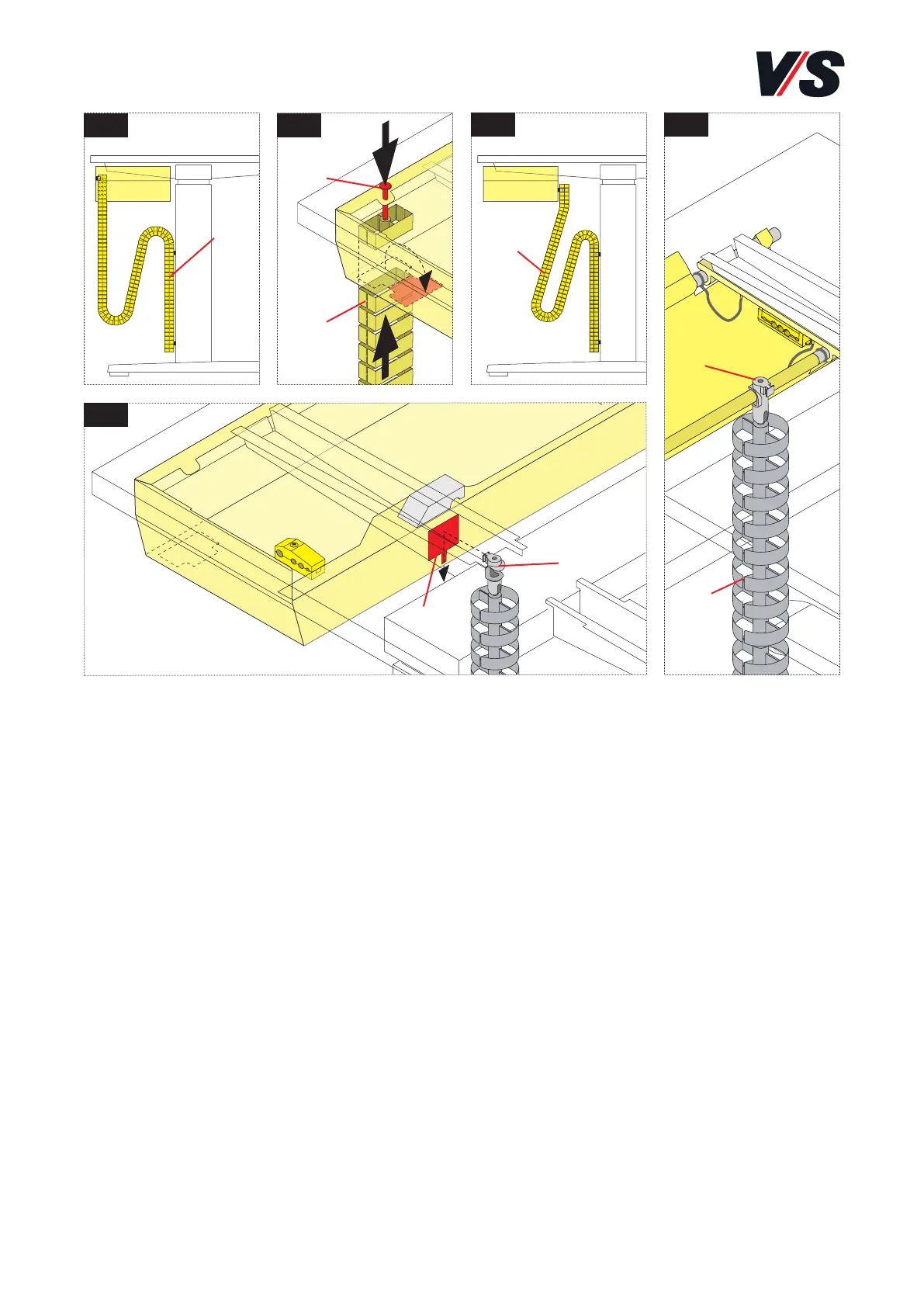 V/S