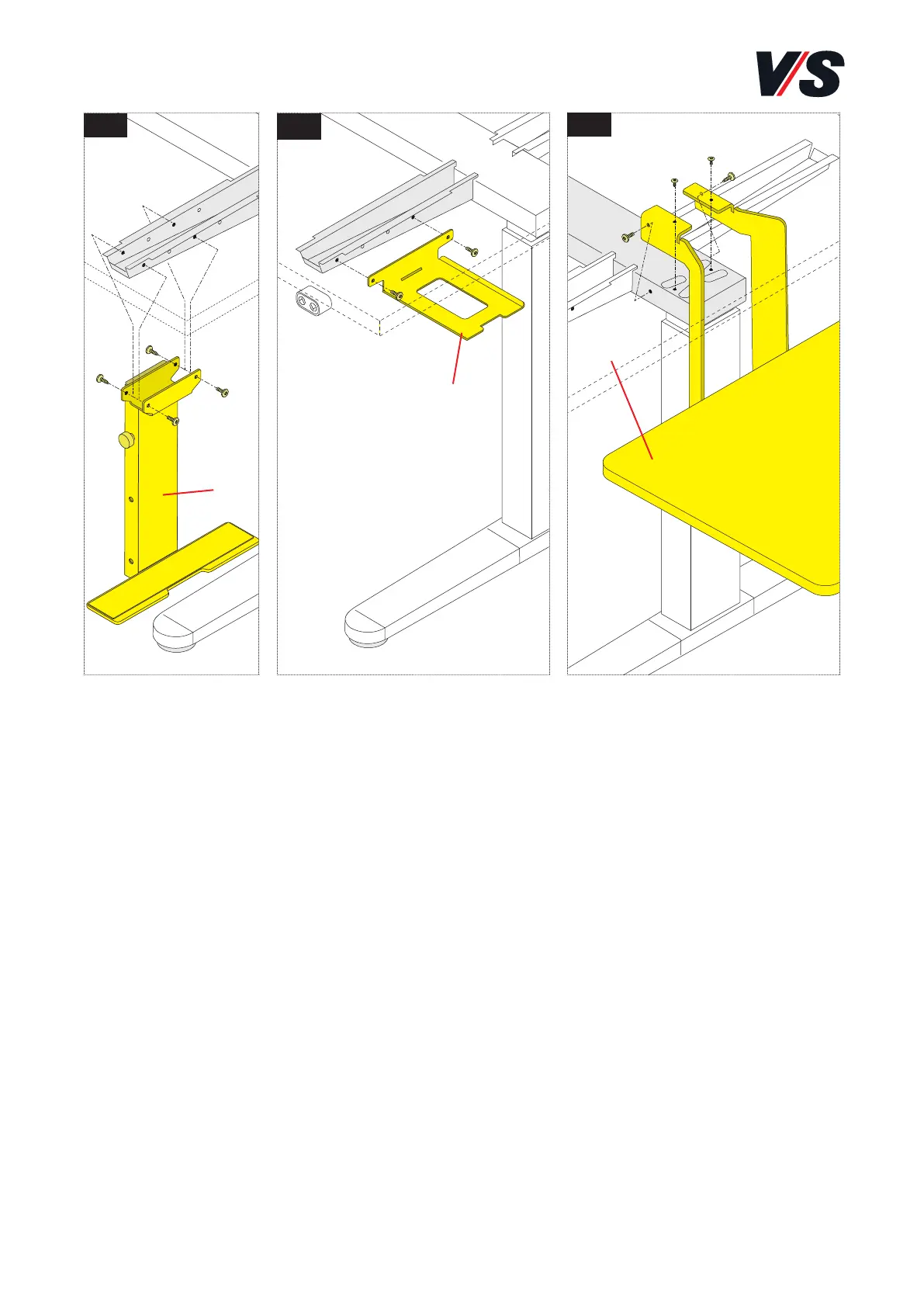 V/S