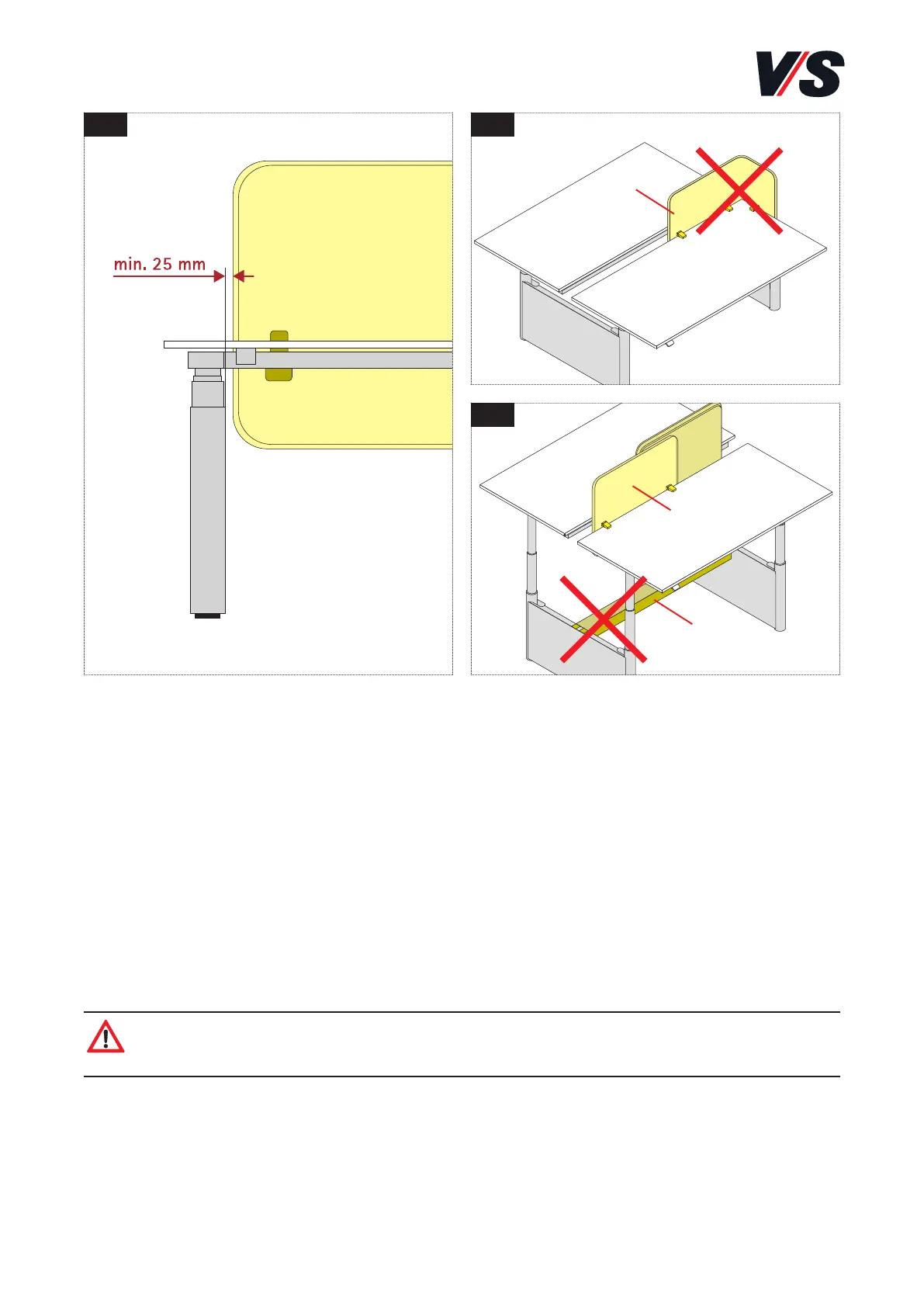 V/S

min. 25 mm