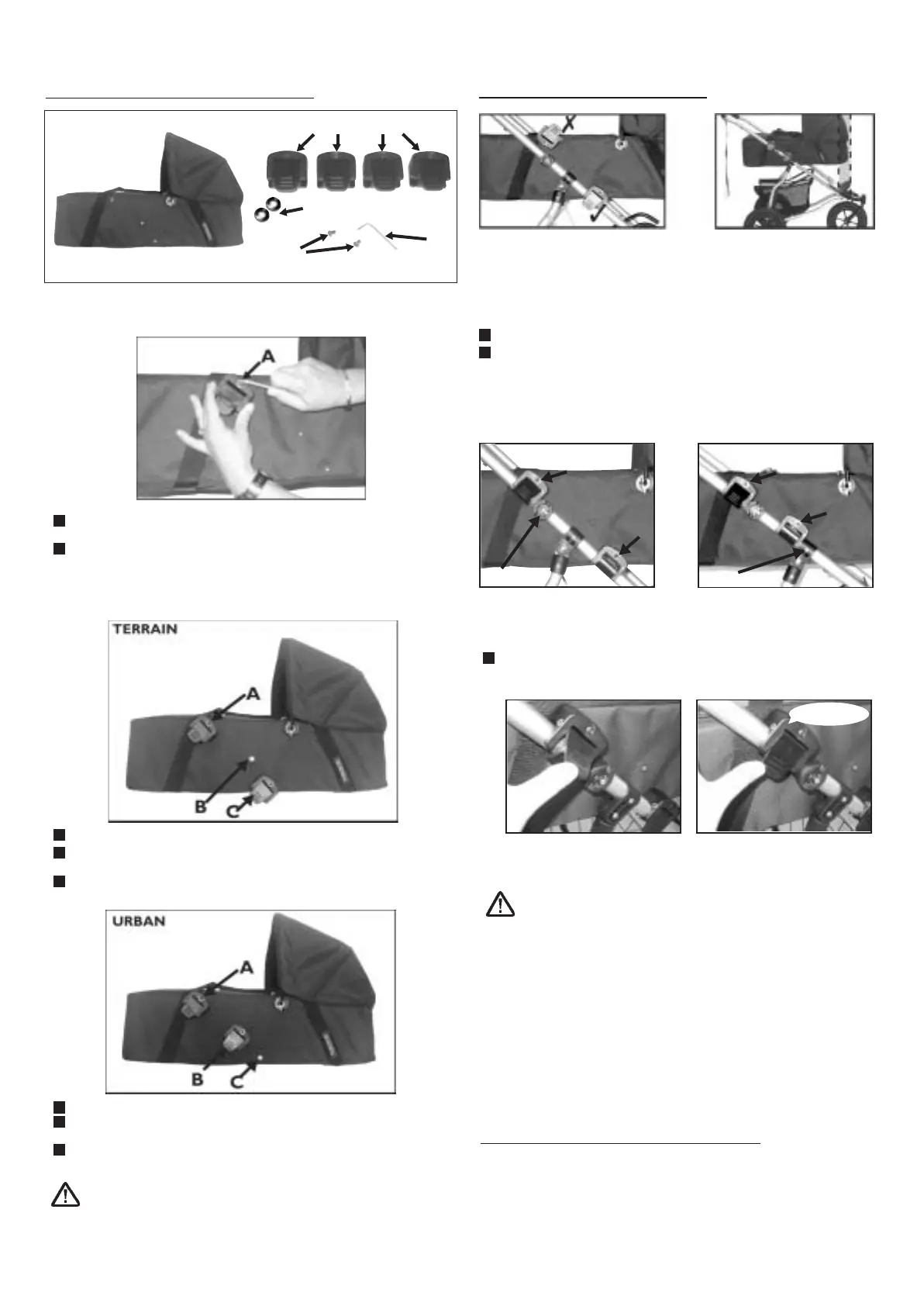 A

TERRAIN

A

B

C

URBAN

A

B

C