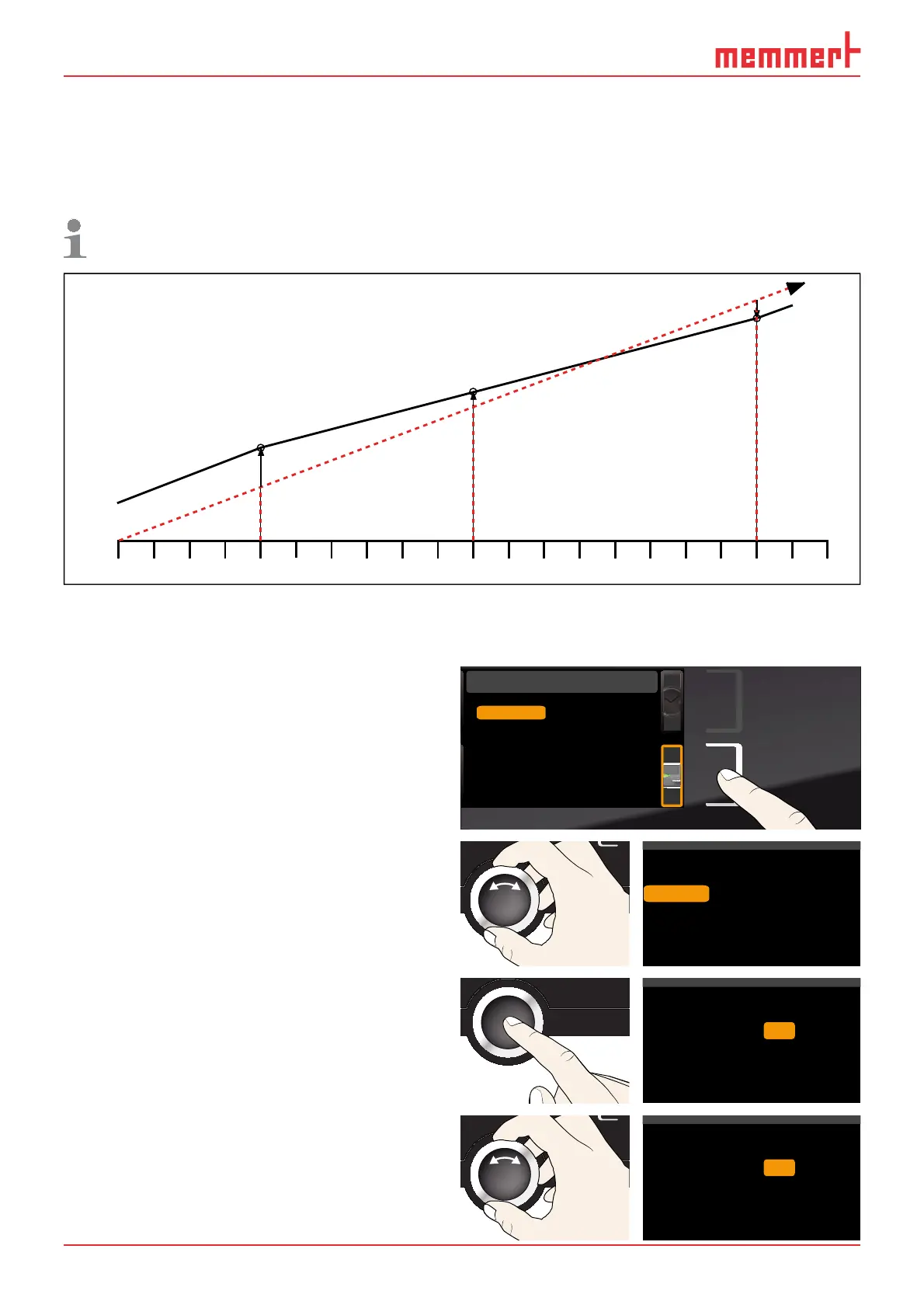 memmert