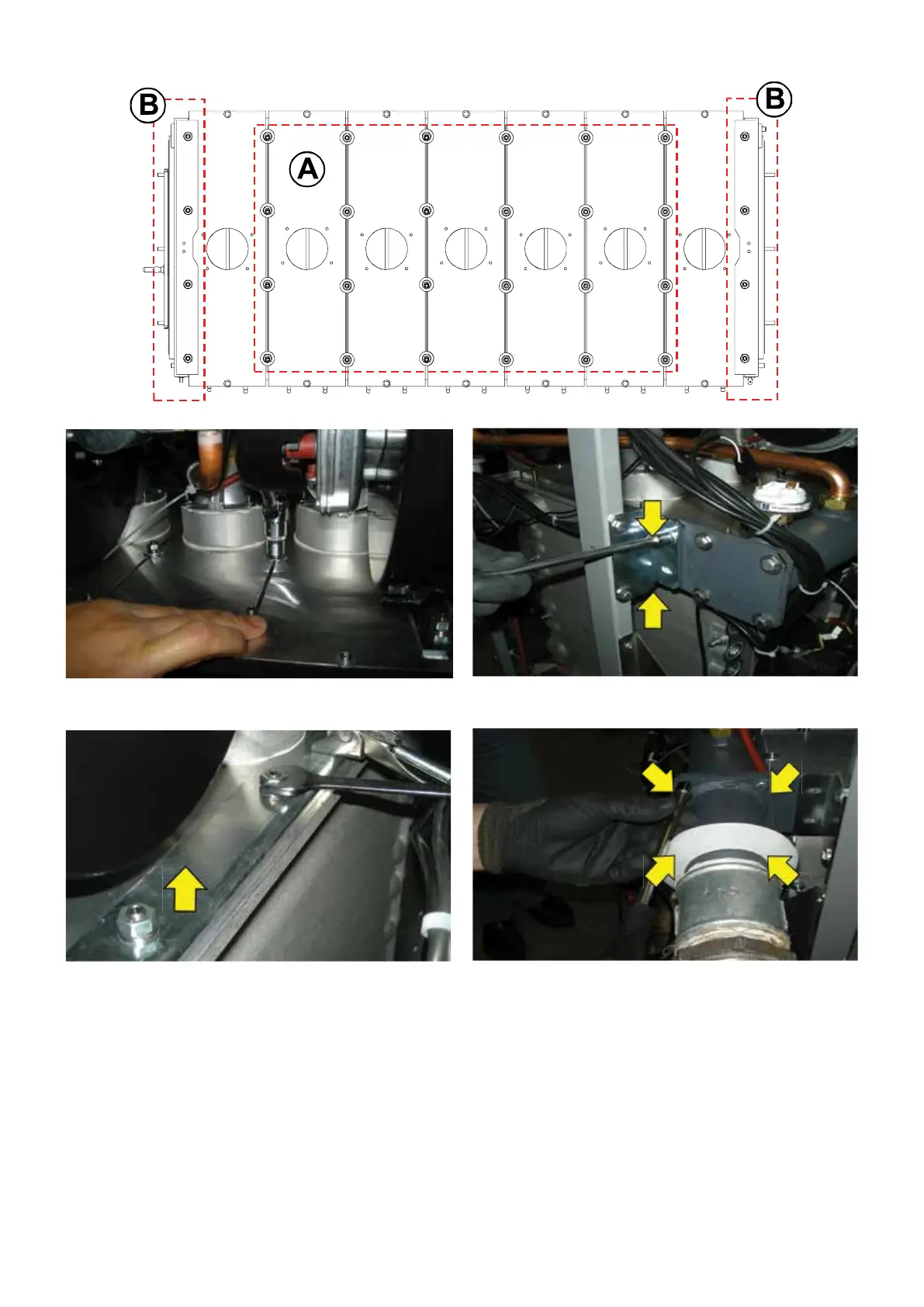 B

B

A