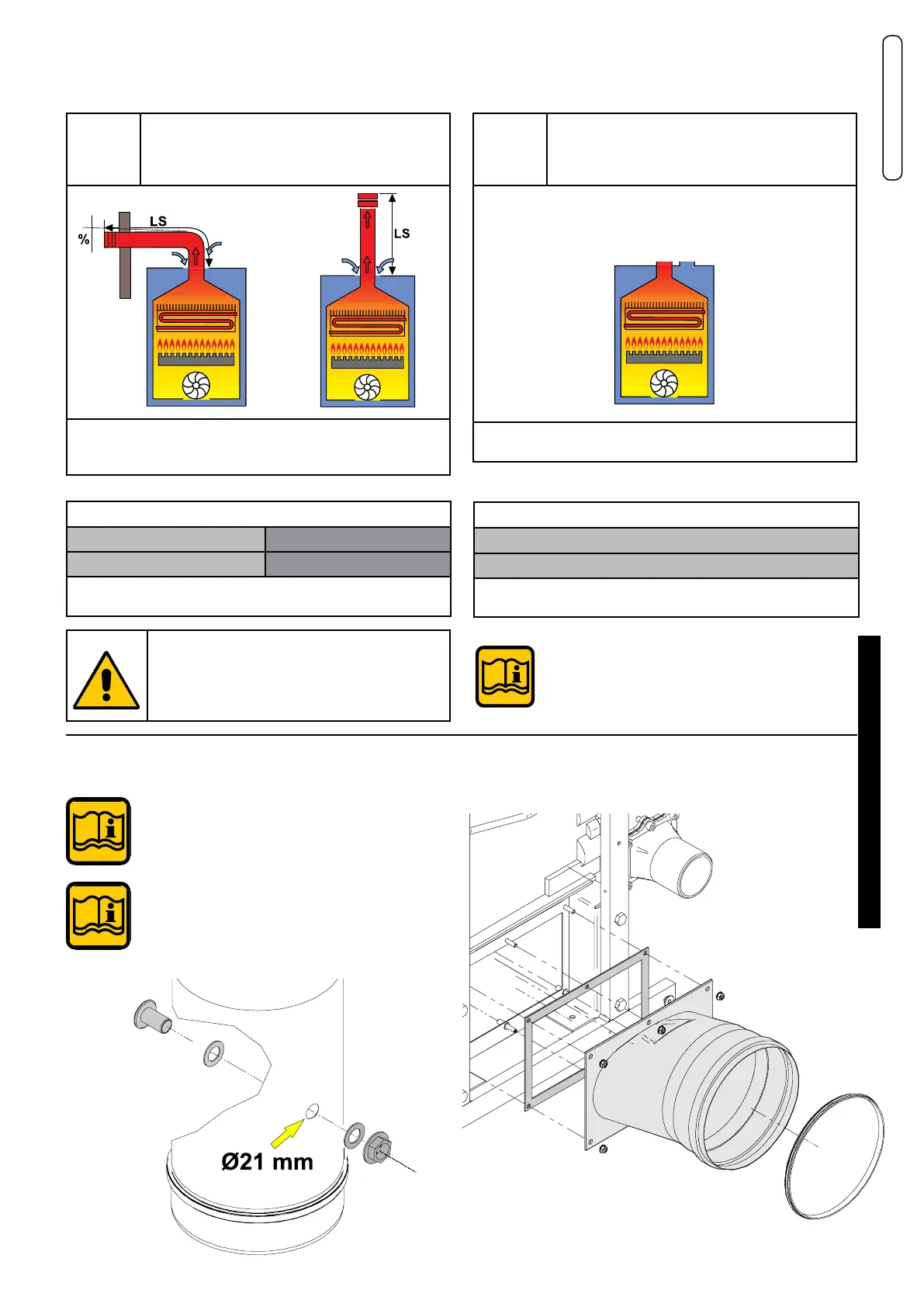 LS

%

LS

Ø21 mm