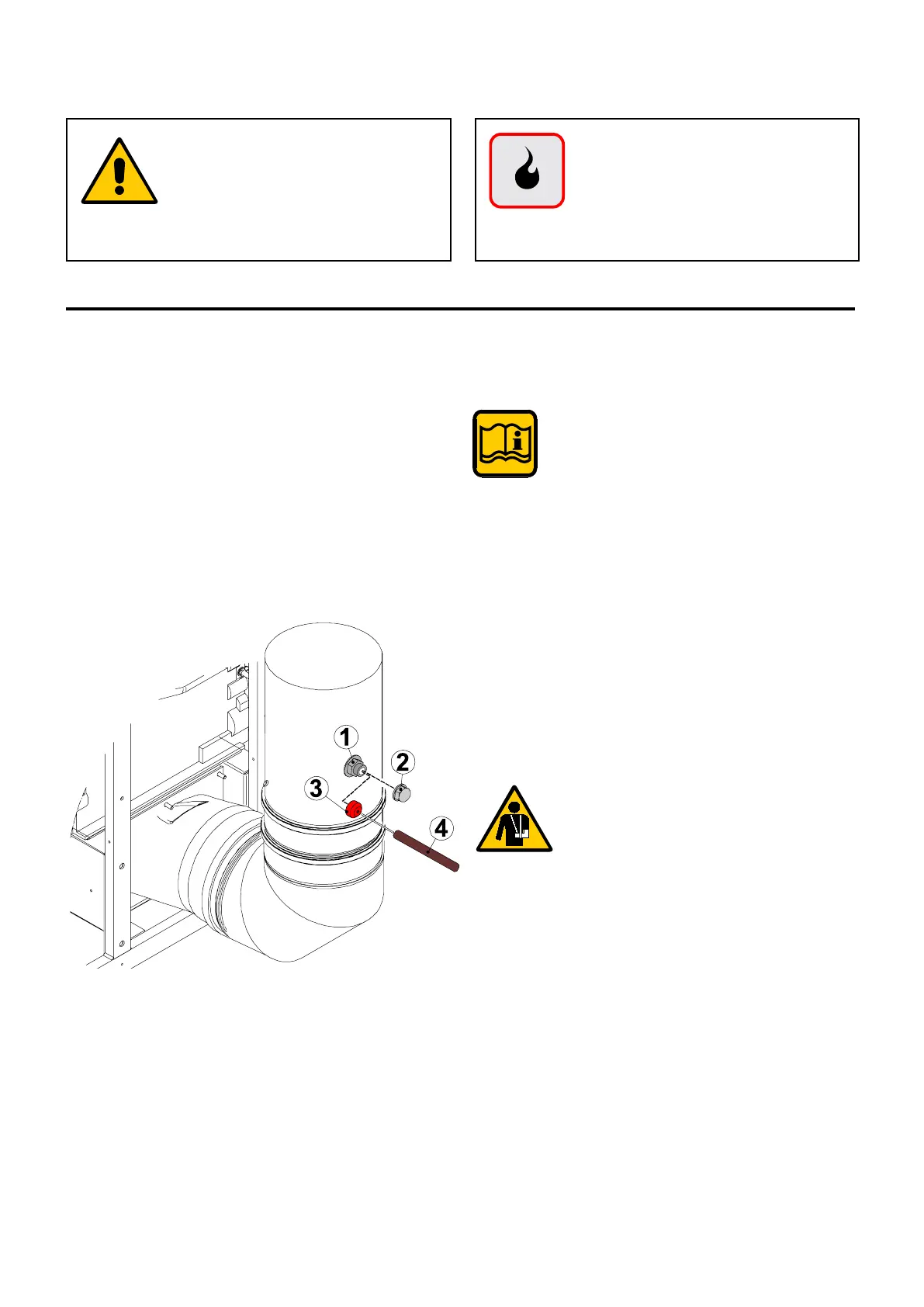 1

2

3

4