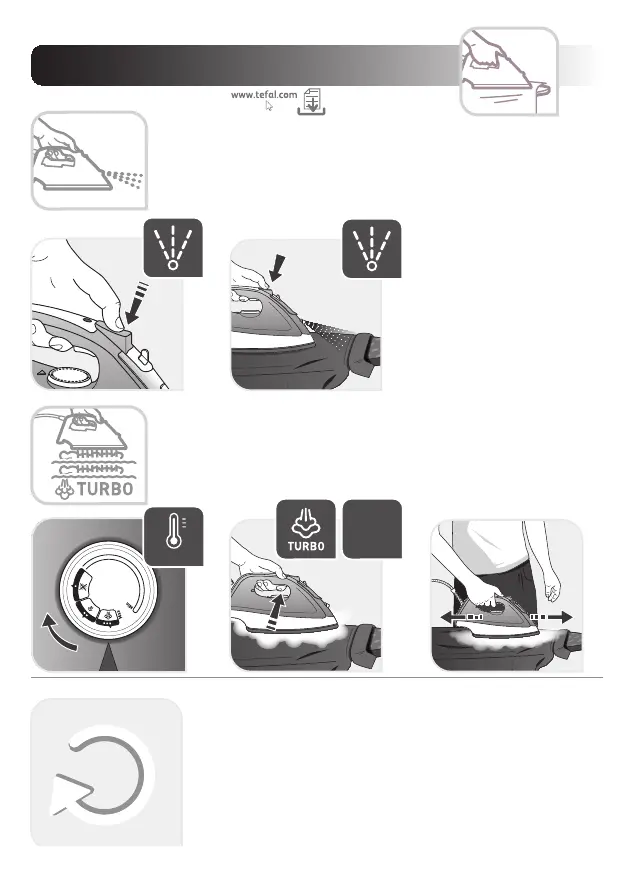 www.tefal.com

TURBO

TURBO