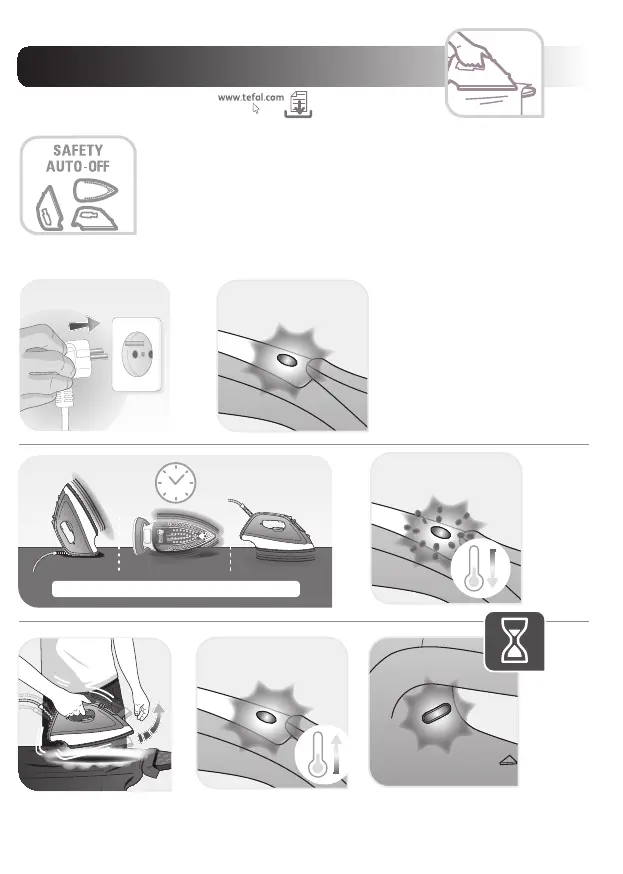 www.tefal.com

SAFETY AUTO-OFF