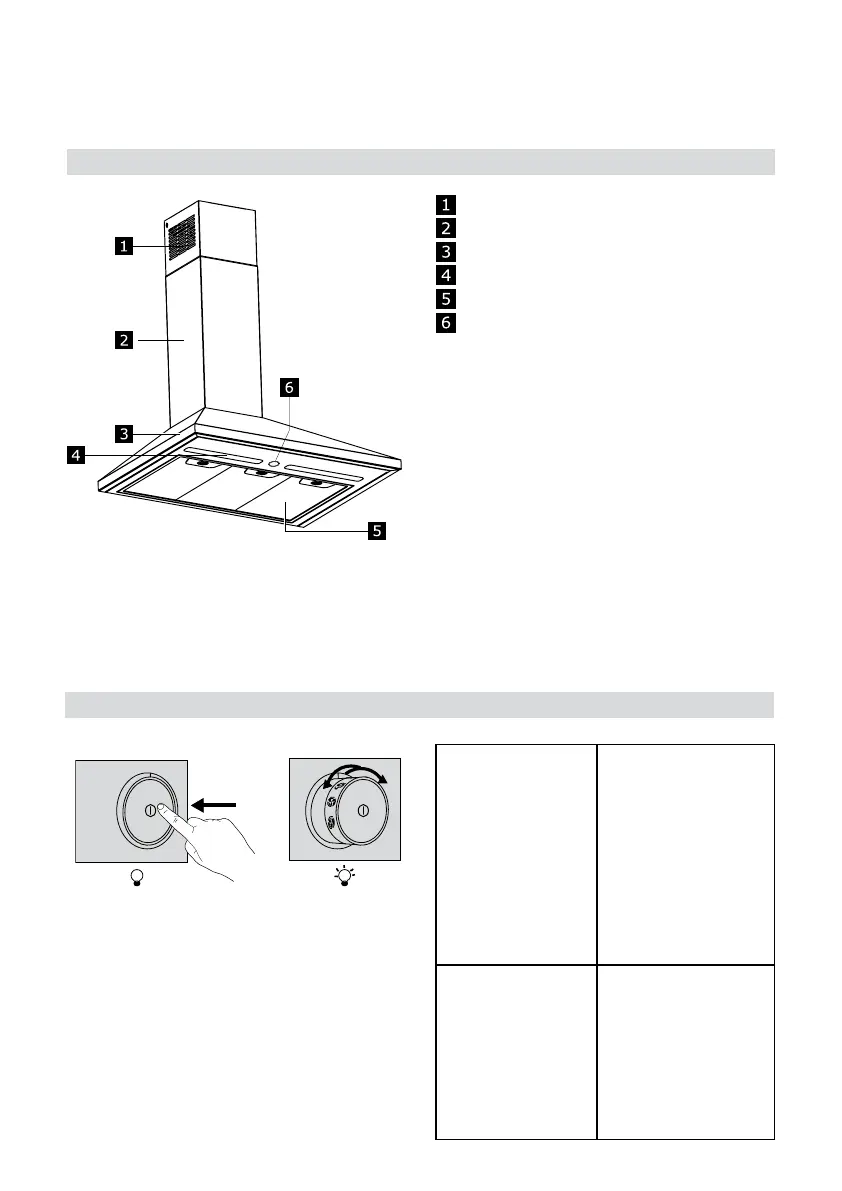 1
2
3
4
5
6

1
2
3
4
5
6