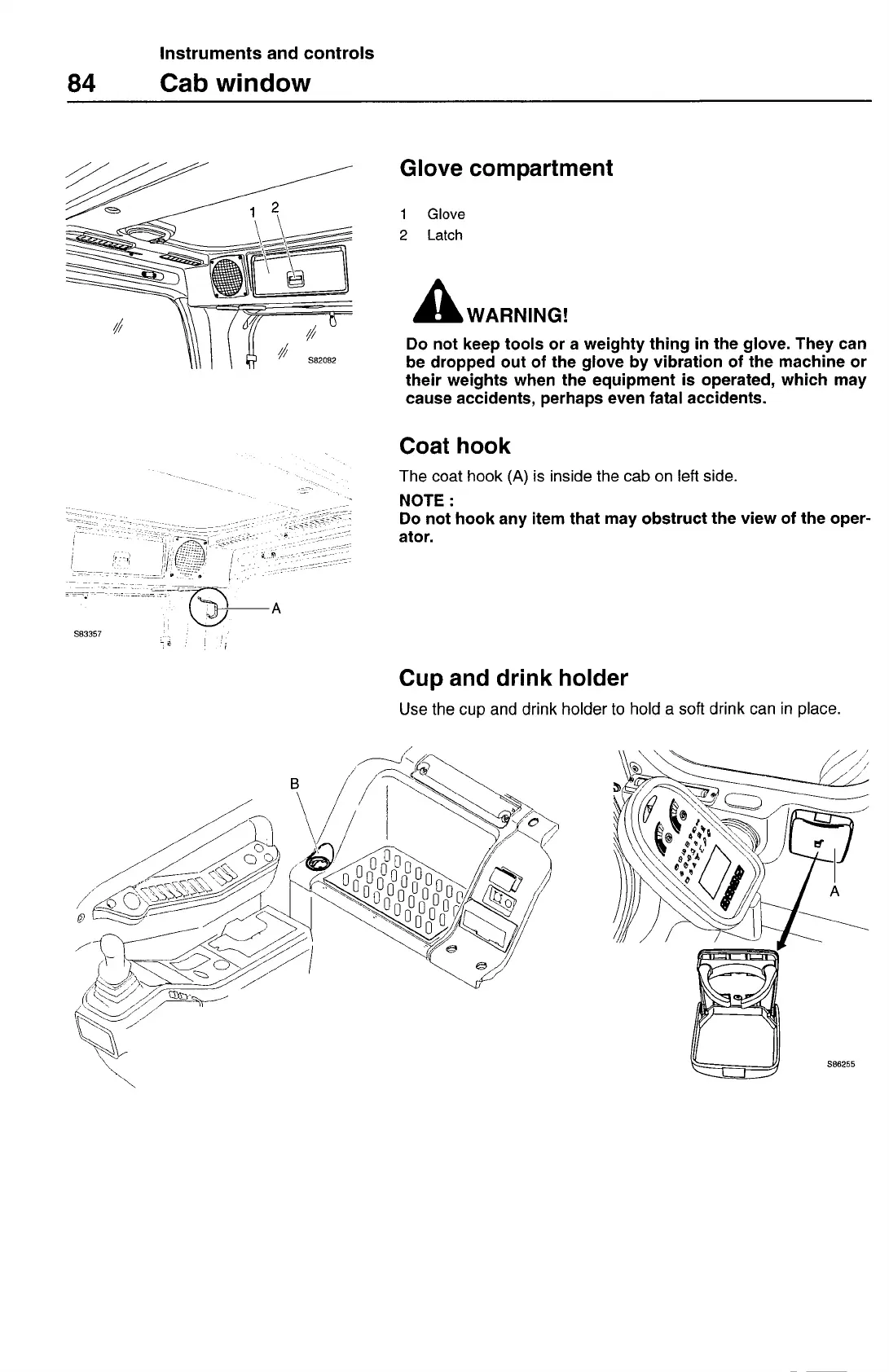 Instruments and controls

84 Cab window

1 2

S82082

Glove compartment

1 Glove
2 Latch

WARNING!

Do not keep tools or a weighty thing in the glove. They can be dropped out of the glove by vibration of the machine or their weights when the equipment is operated, which may cause accidents, perhaps even fatal accidents.

A

S83357

Coat hook

The coat hook (A) is inside the cab on left side.

NOTE :

Do not hook any item that may obstruct the view of the operator.

Cup and drink holder

Use the cup and drink holder to hold a soft drink can in place.

B

A

S86255