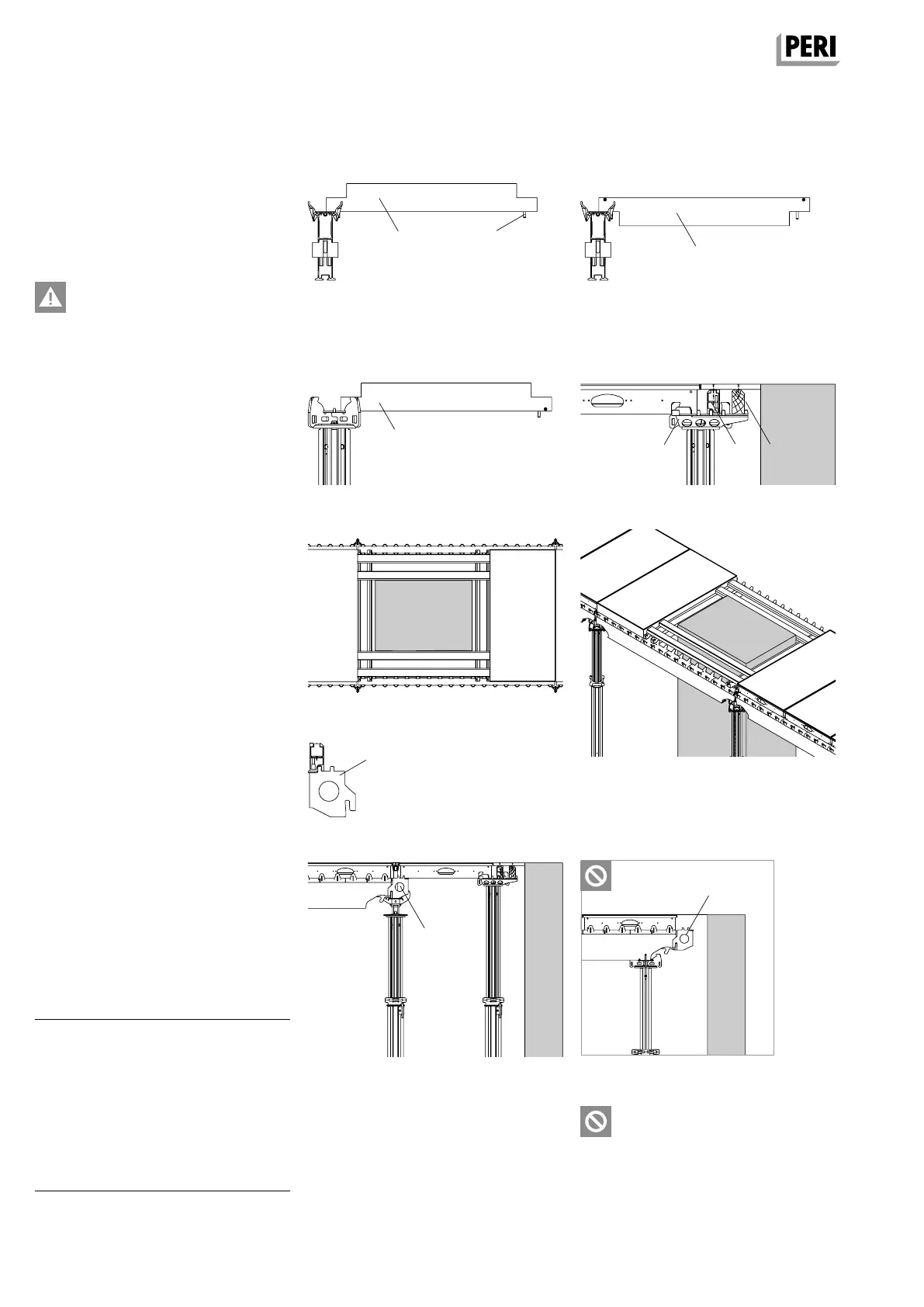 PERI