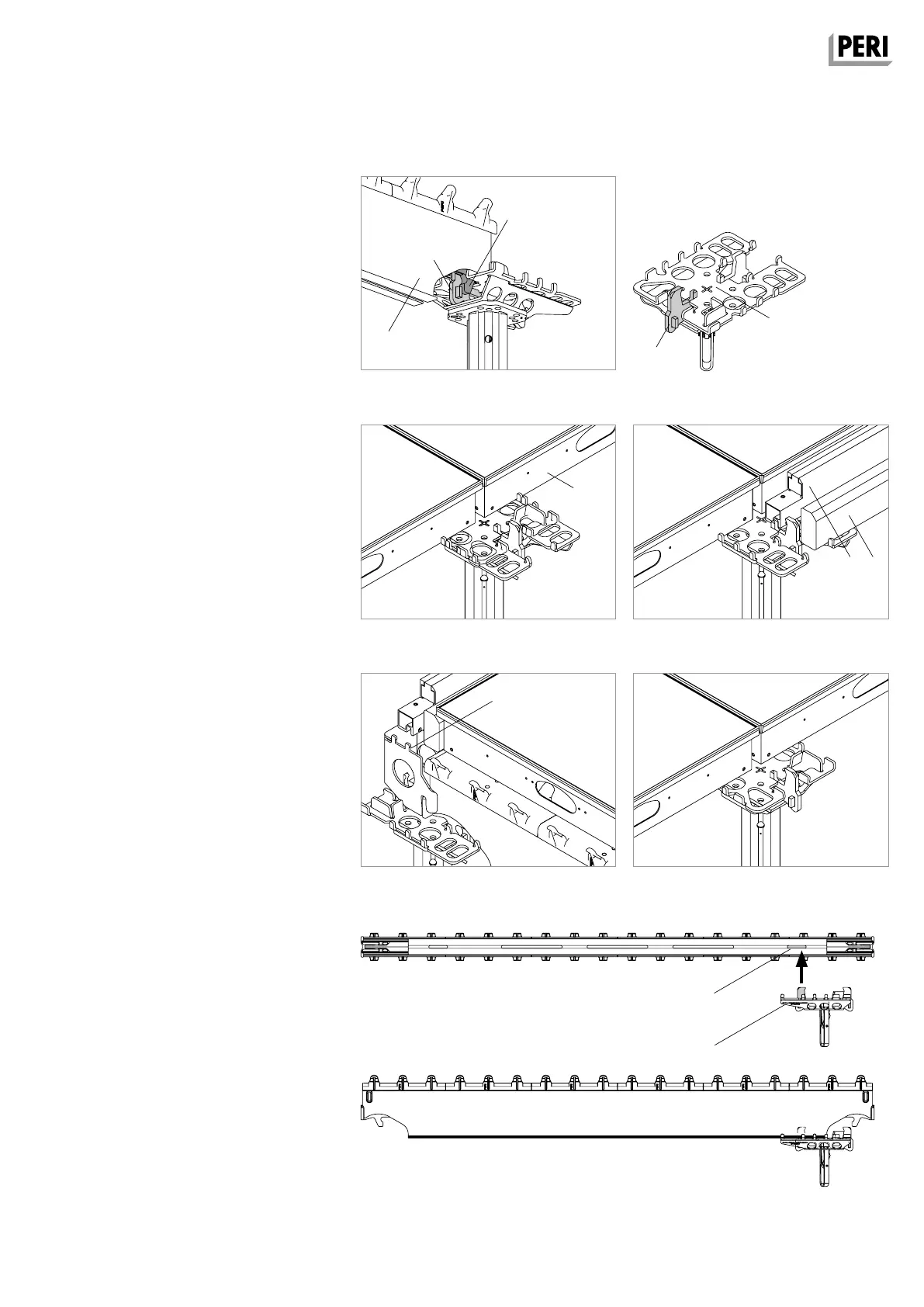 PERI