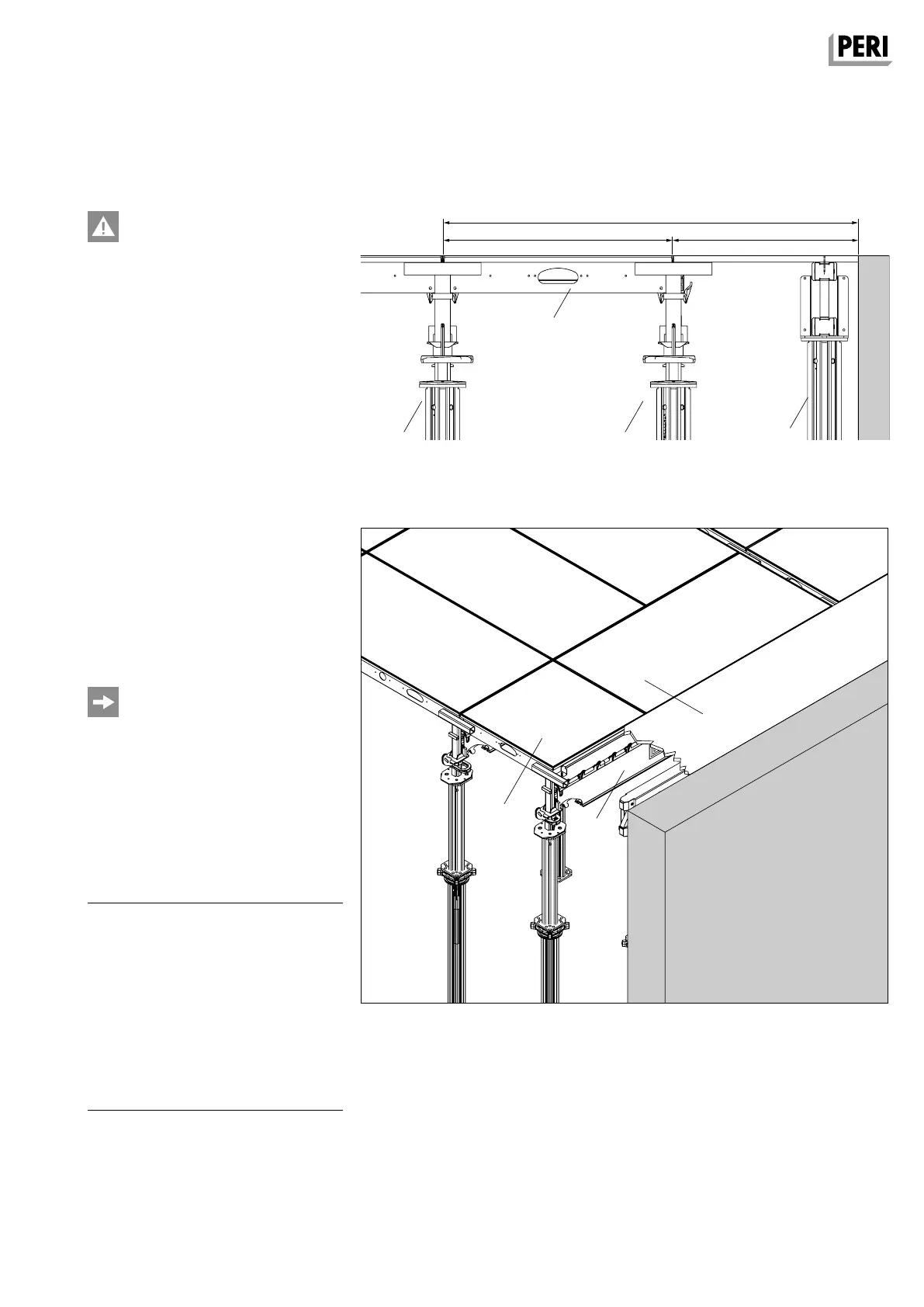 PERI