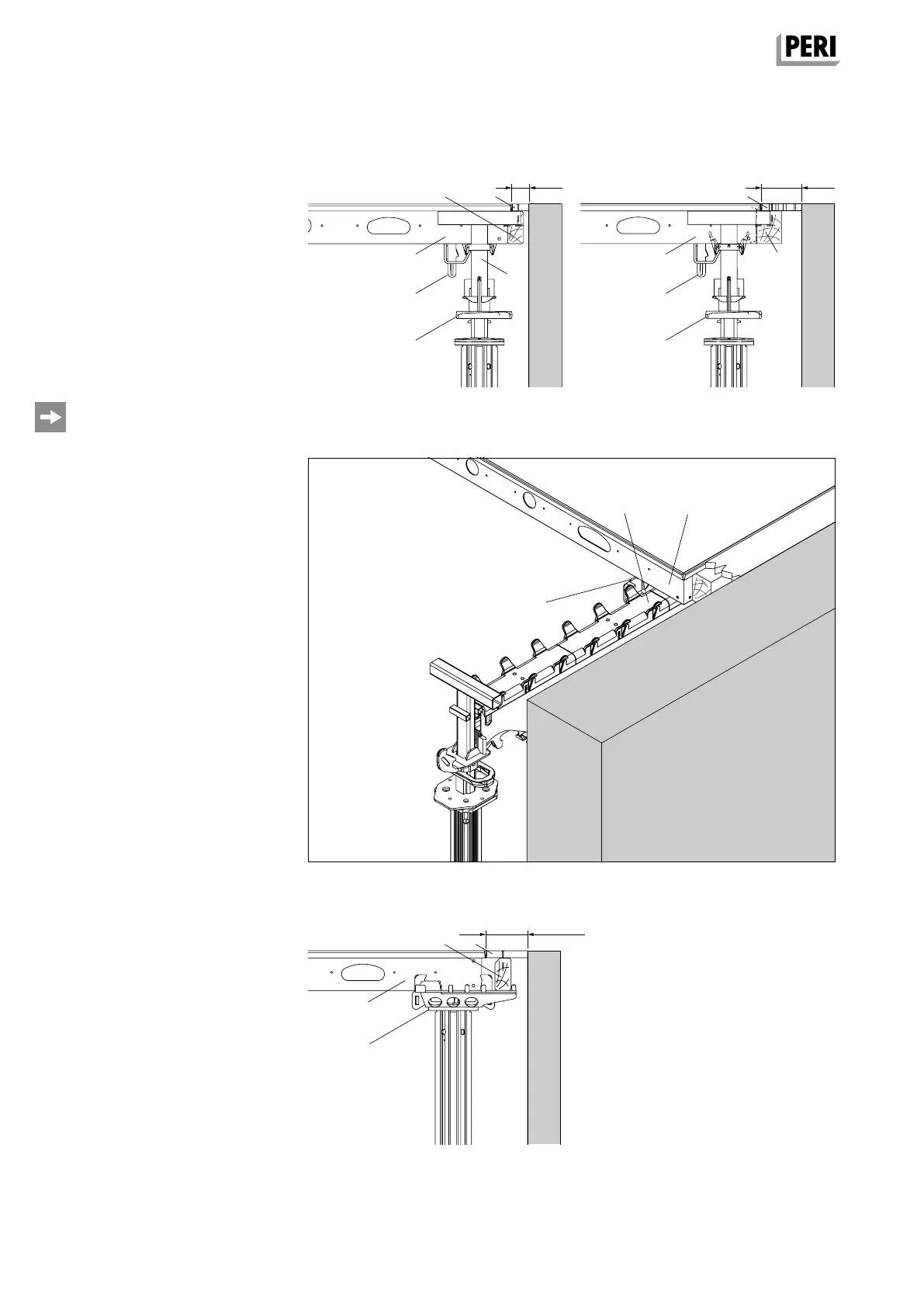 PERI