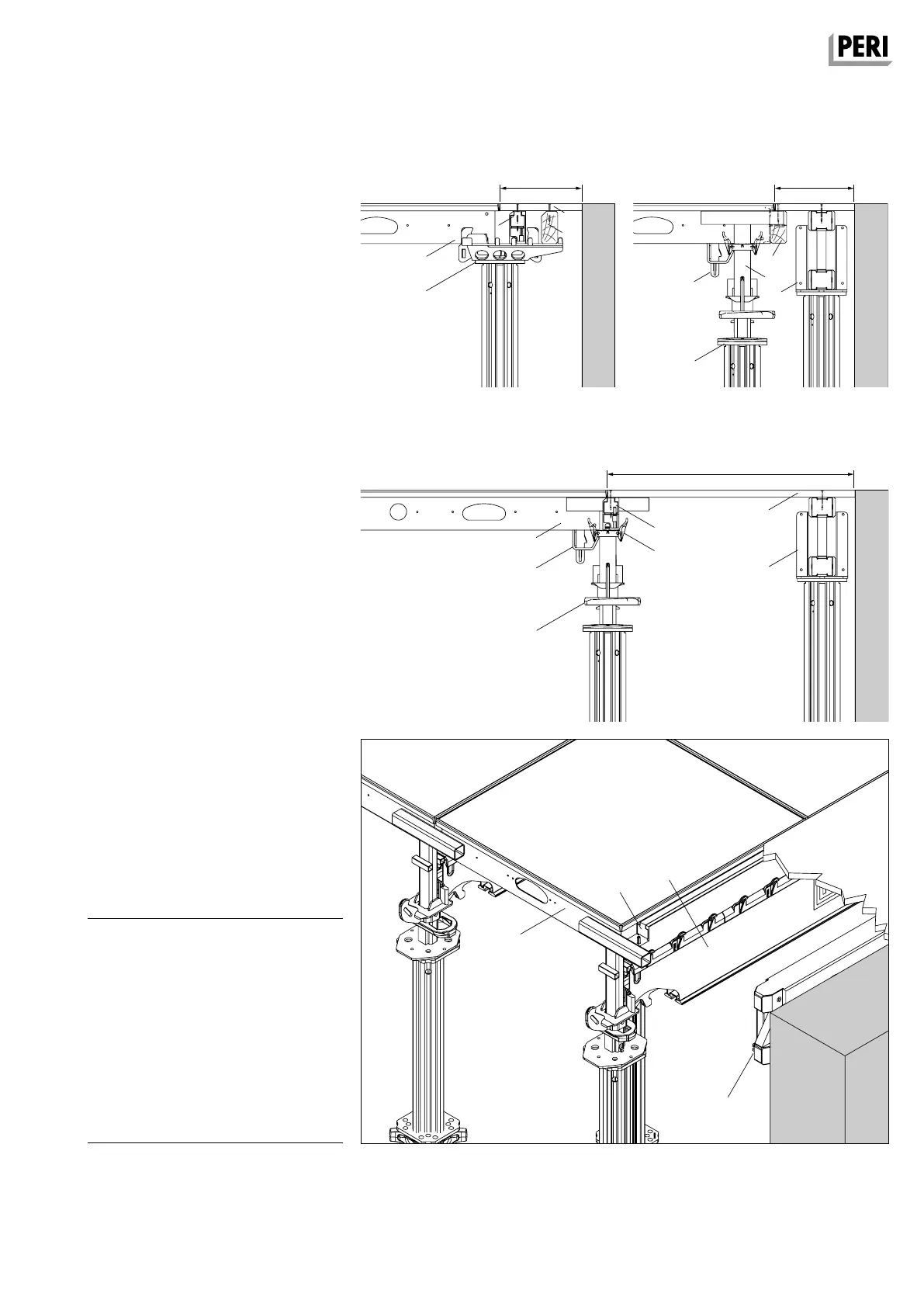 PERI