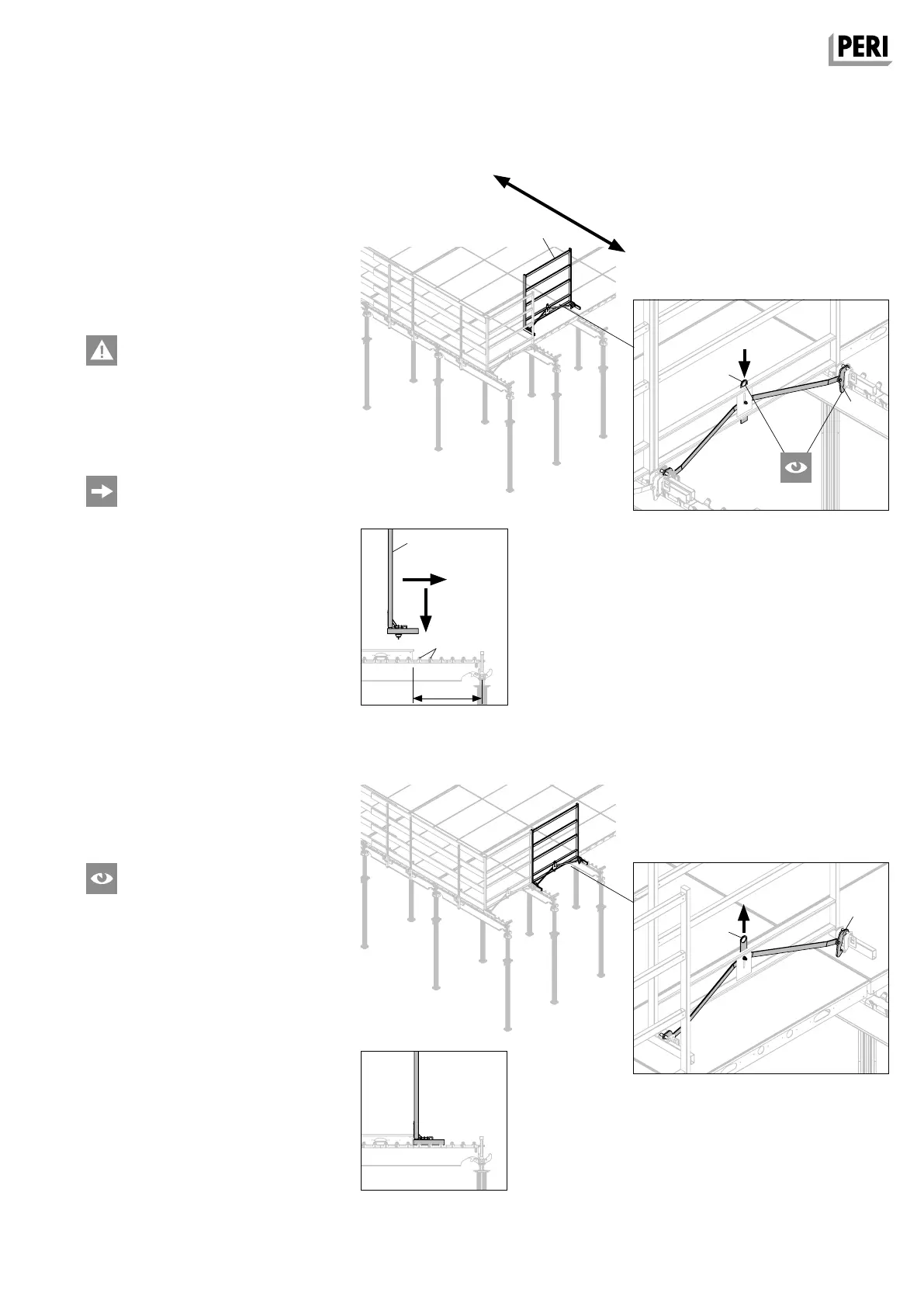 PERI