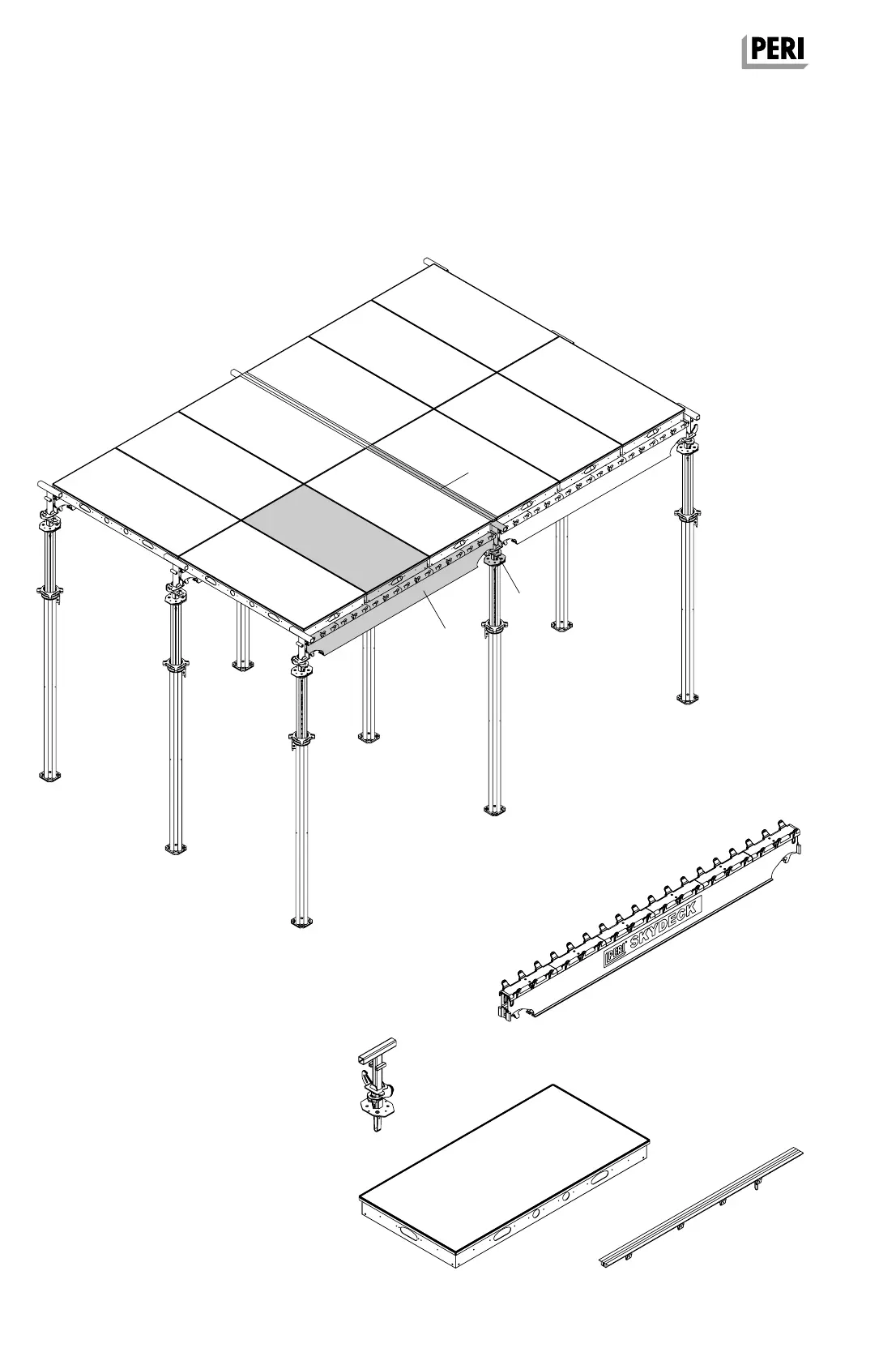 PERI

PERI SKYDECK