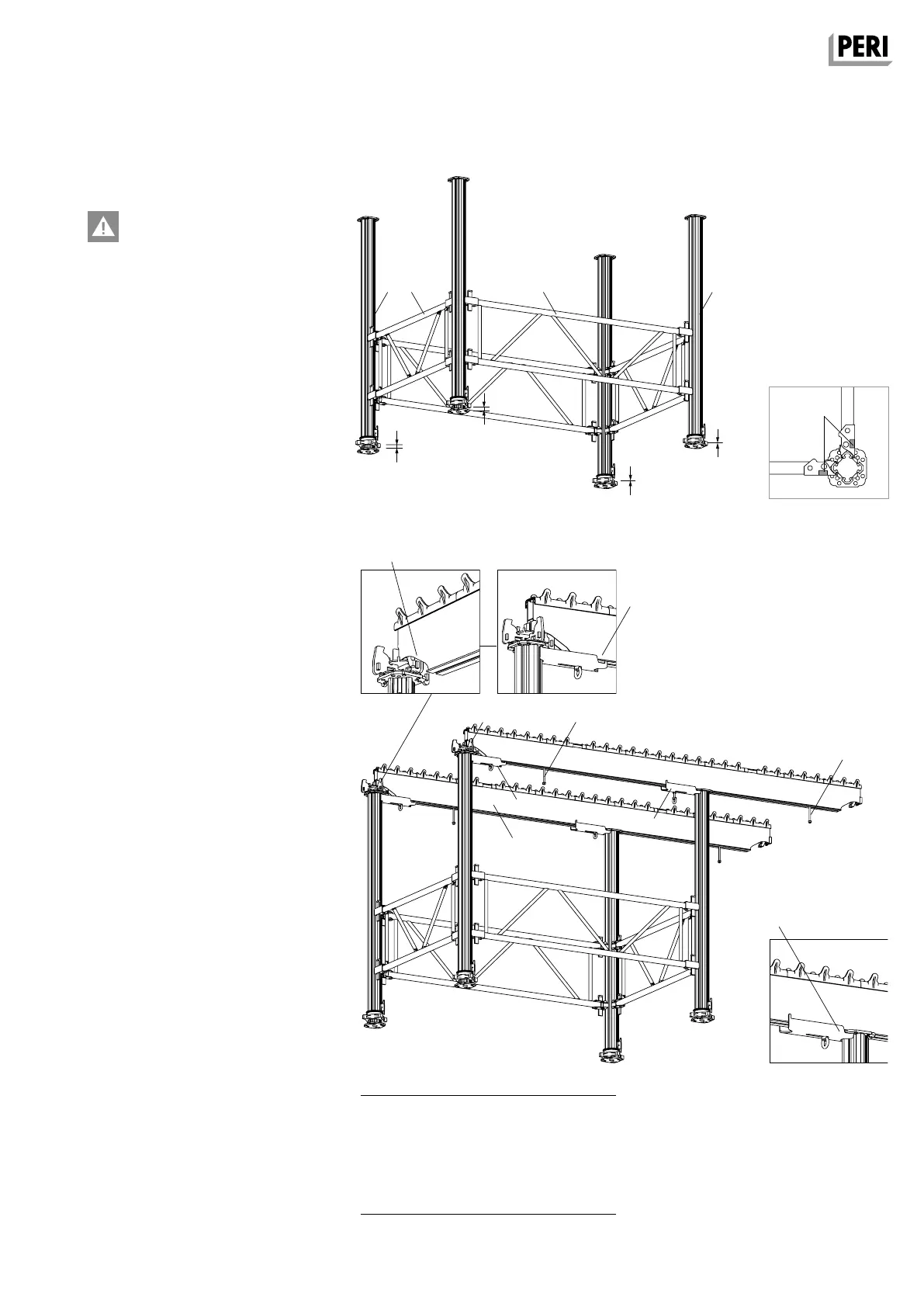 PERI