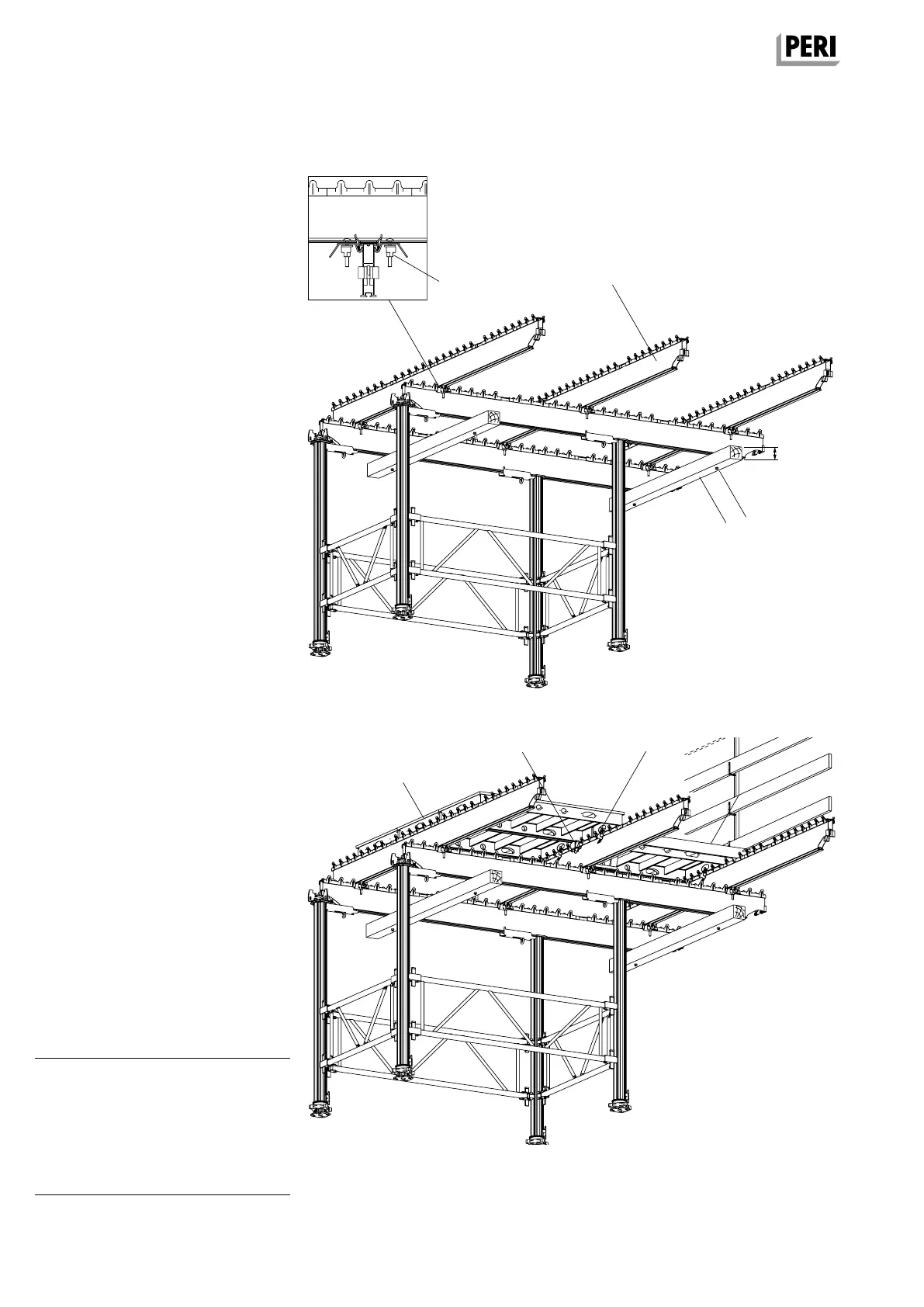 PERI