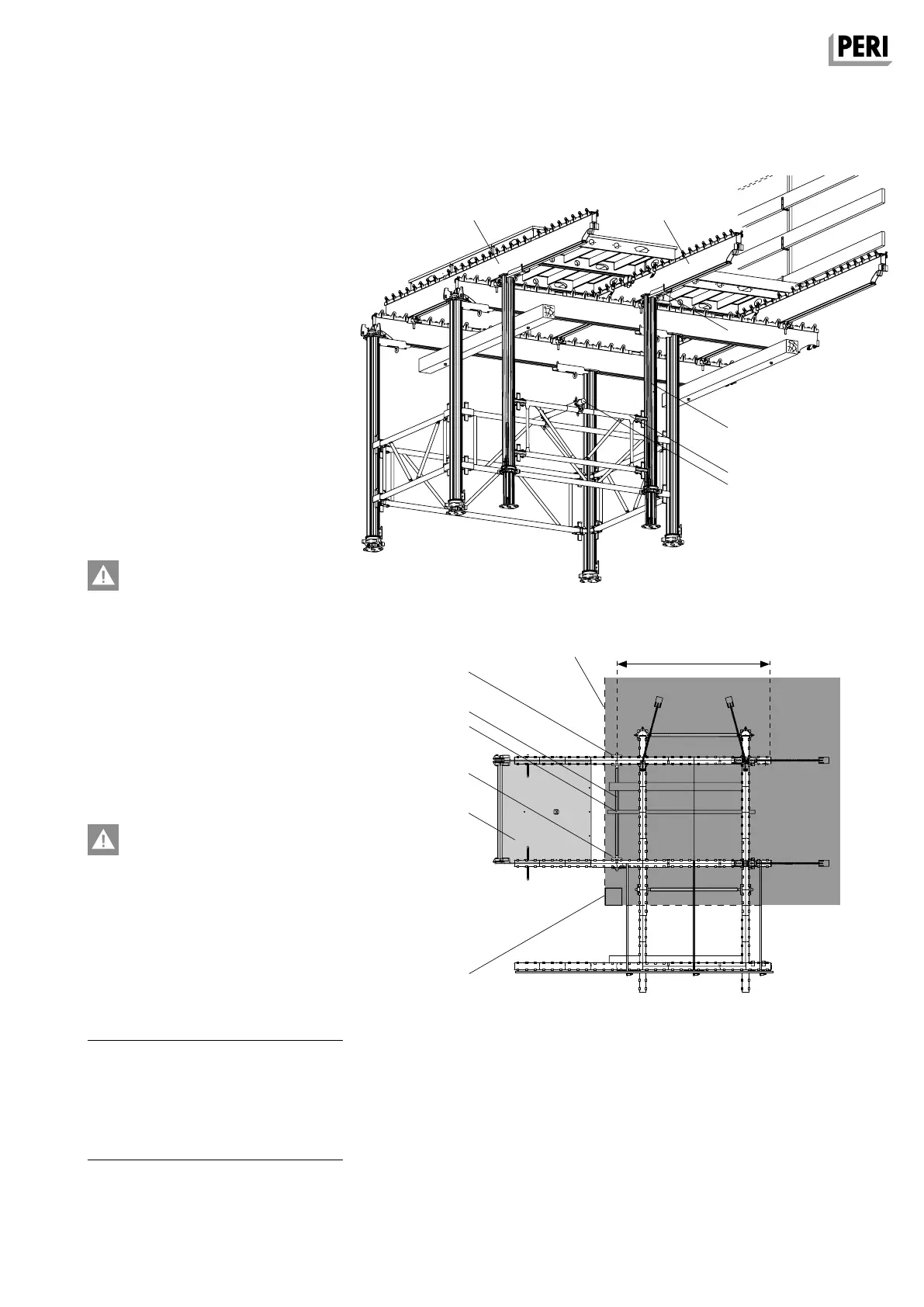 PERI