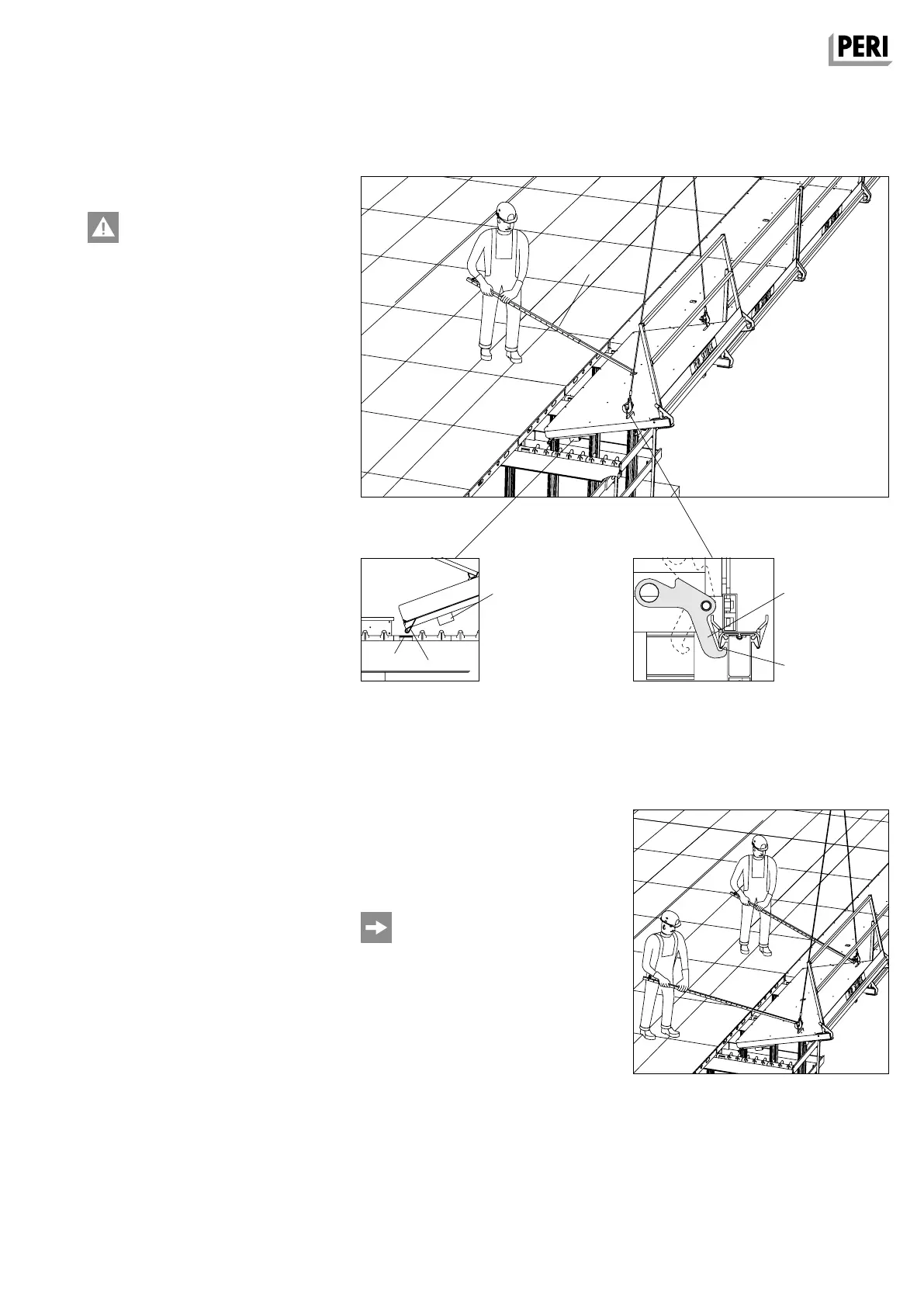 PERI