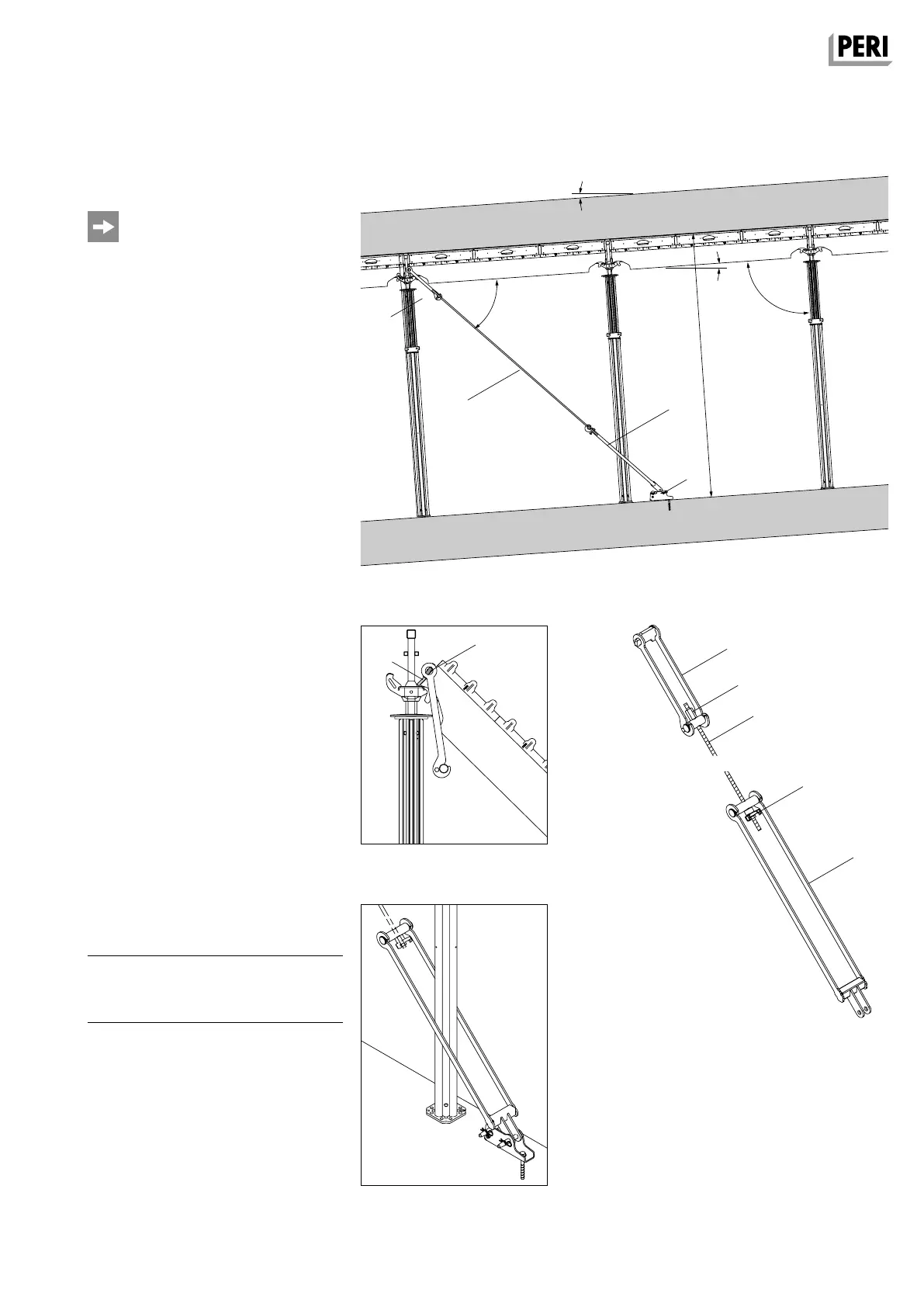 PERI