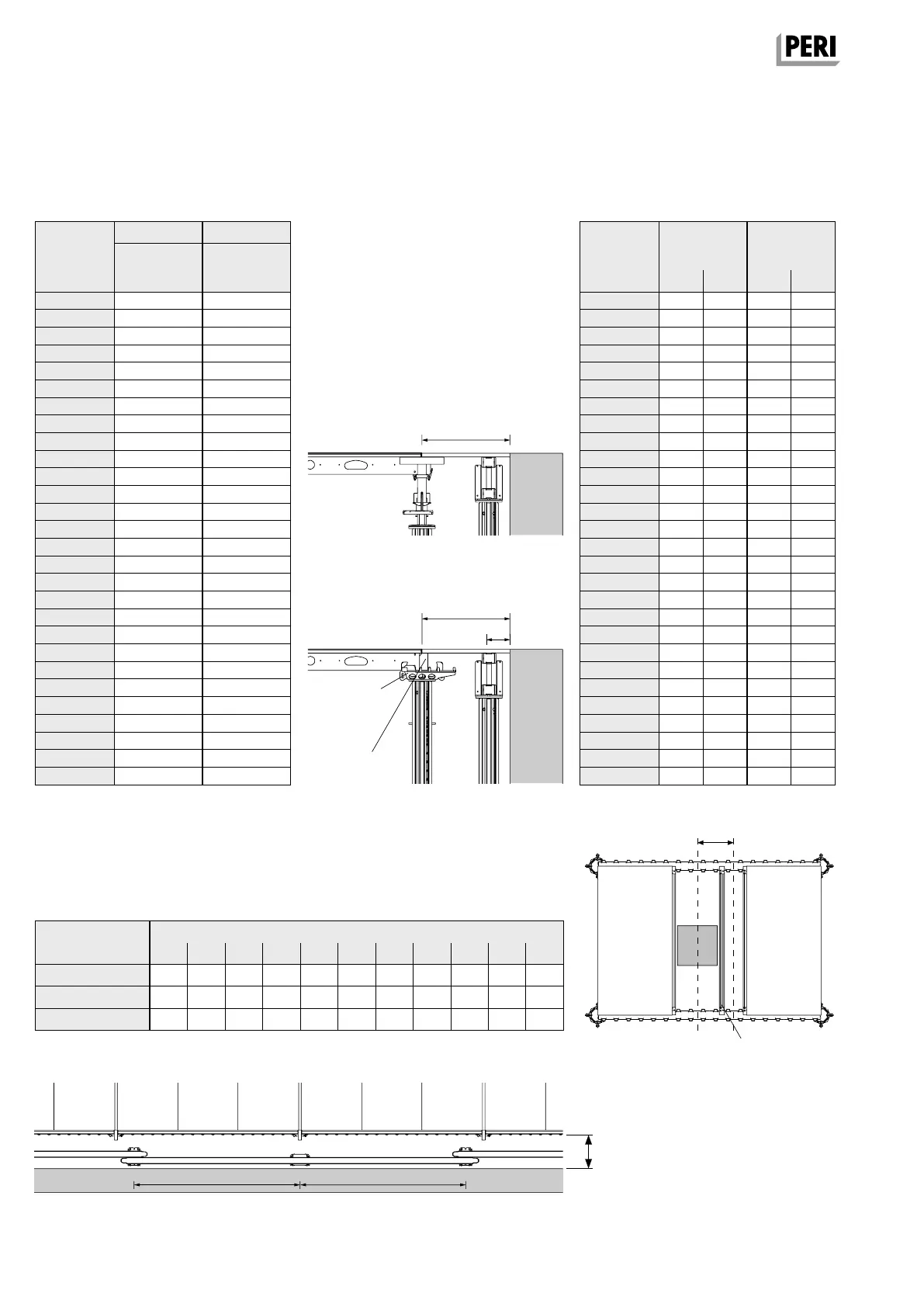 PERI